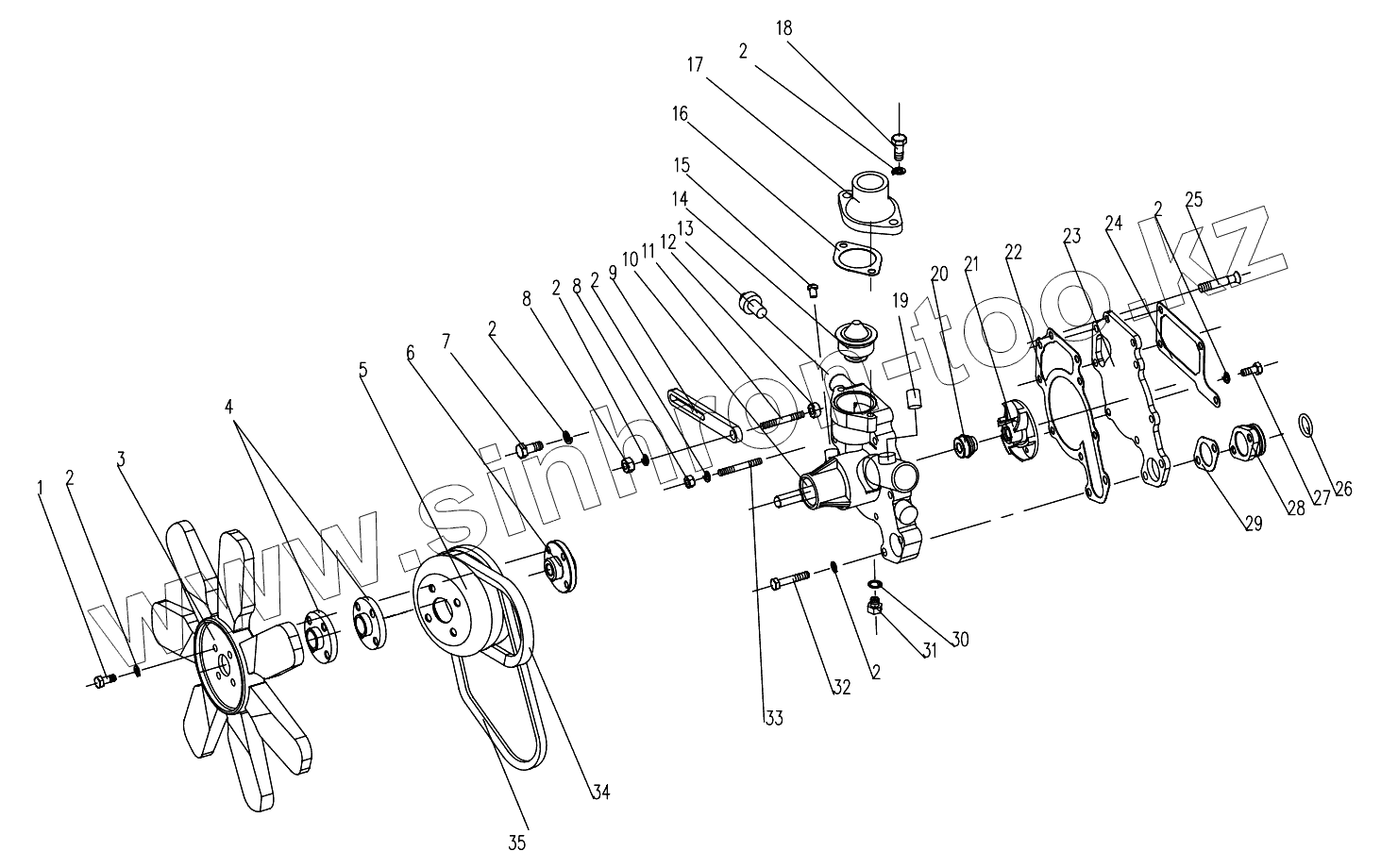 18
2
17
16
15
14
13
12
11
10
9
2
8
2
8
2
7
6
5
4
3
2
1
19
20
21
22
23
24
2
25
26
27
28
29
30
31
2
32
33
34
35

www.sinhron-too.kz