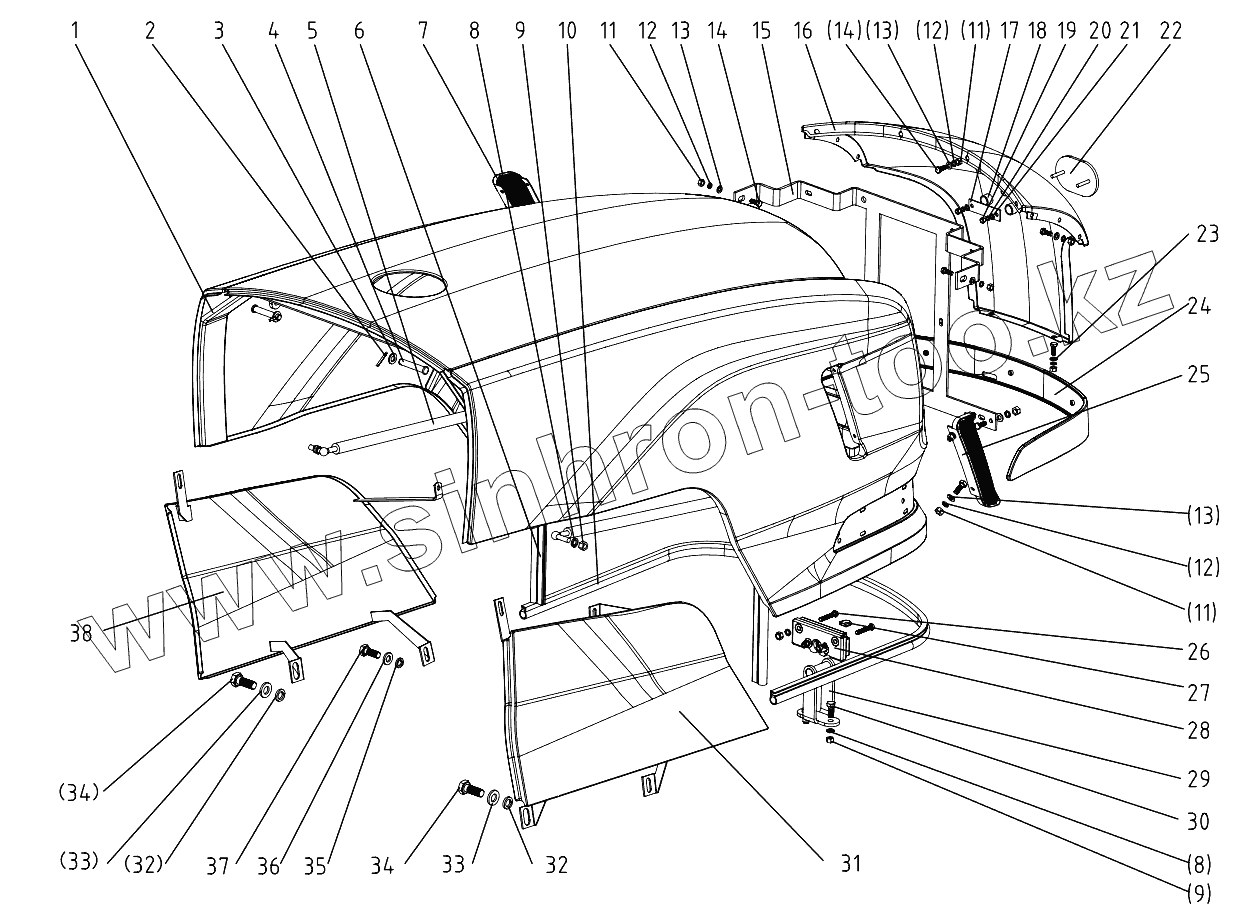 1 2 3 4 5 6 7 8 9 10 11 12 13 14 15 16 (14) (13) (12) (11) 17 18 19 20 21 22

23

24

25

(13)

(12)

(11)

26

27

28

29

30

(8)

(9)

38

(34)

(33) (32) 37 36 35 34 33 32 31

www.sinhron-too.kz