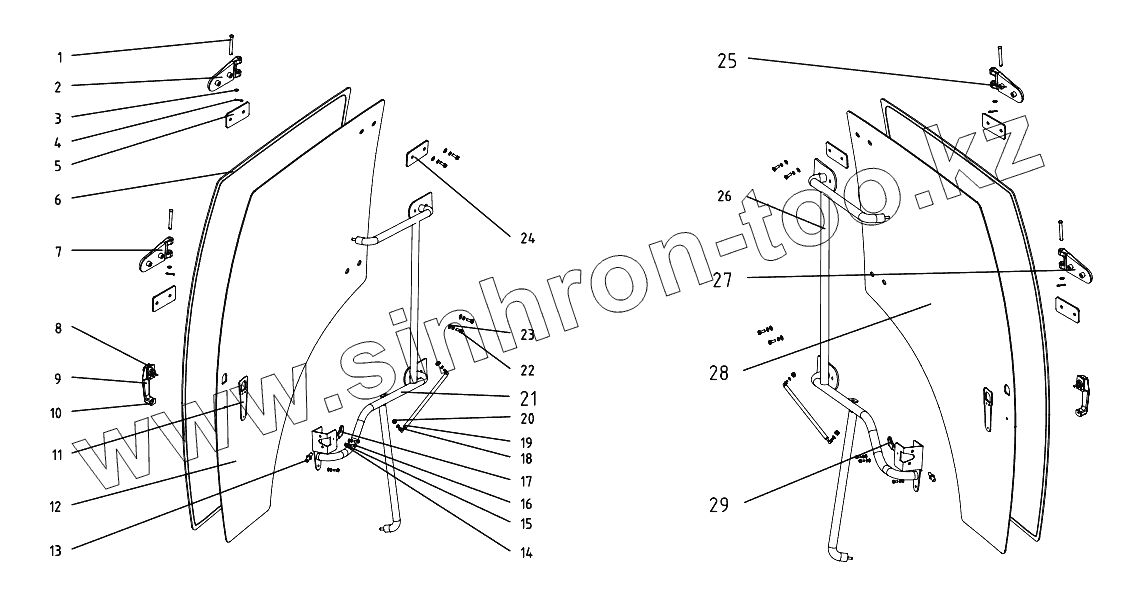 1
2
3
4
5
6
7
8
9
10
11
12
13
24
23
22
21
20
19
18
17
16
15
14
25
26
27
28
29
www.sinhron-too.kz