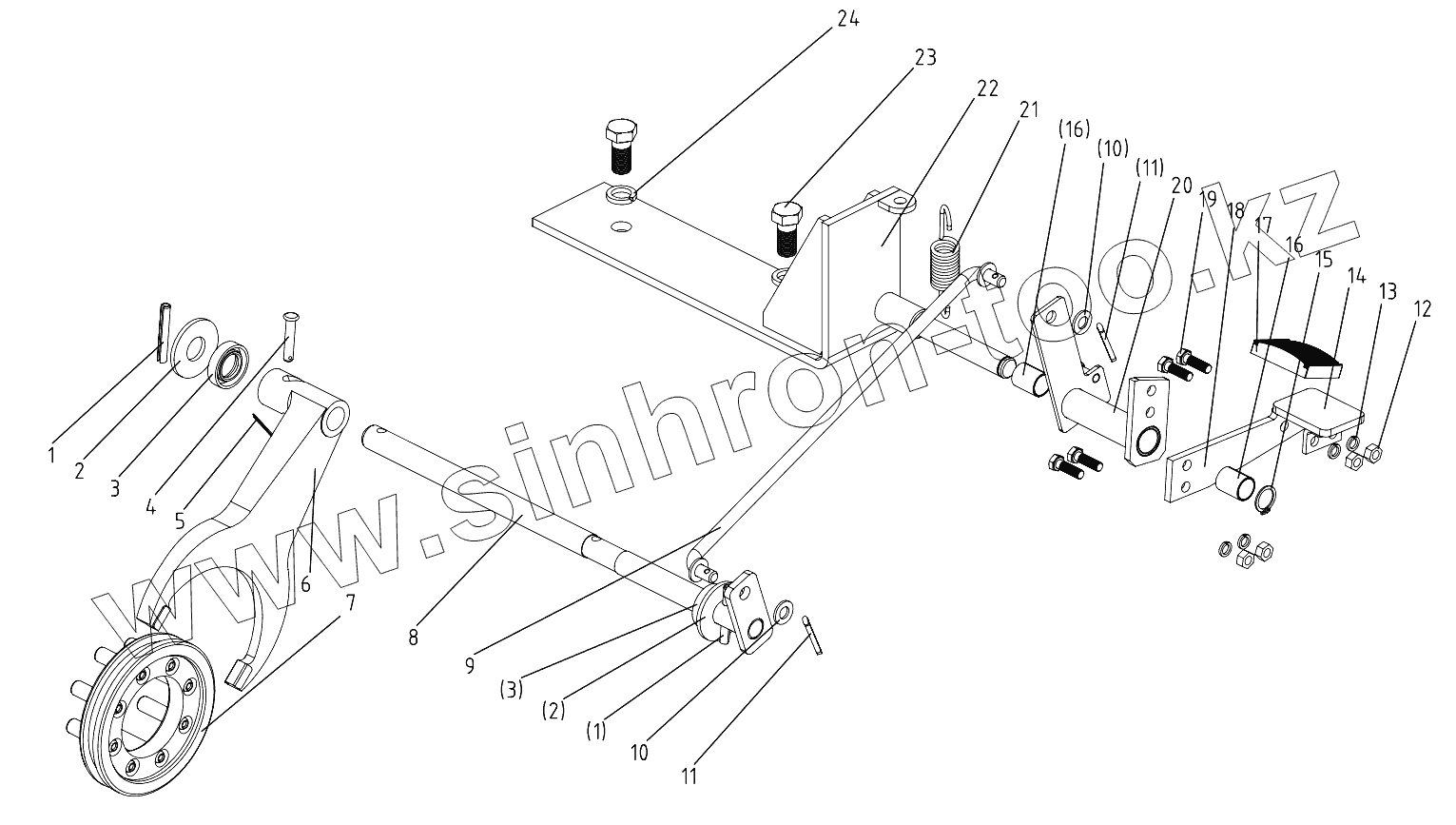 24
23
22
21
(16)
(10)
(11)
20
19
18
17
16
15
14
13
12
1
2
3
4
5
6
7
8
9
(3)
(2)
(1)
10
11
www.sinhron-too.kz