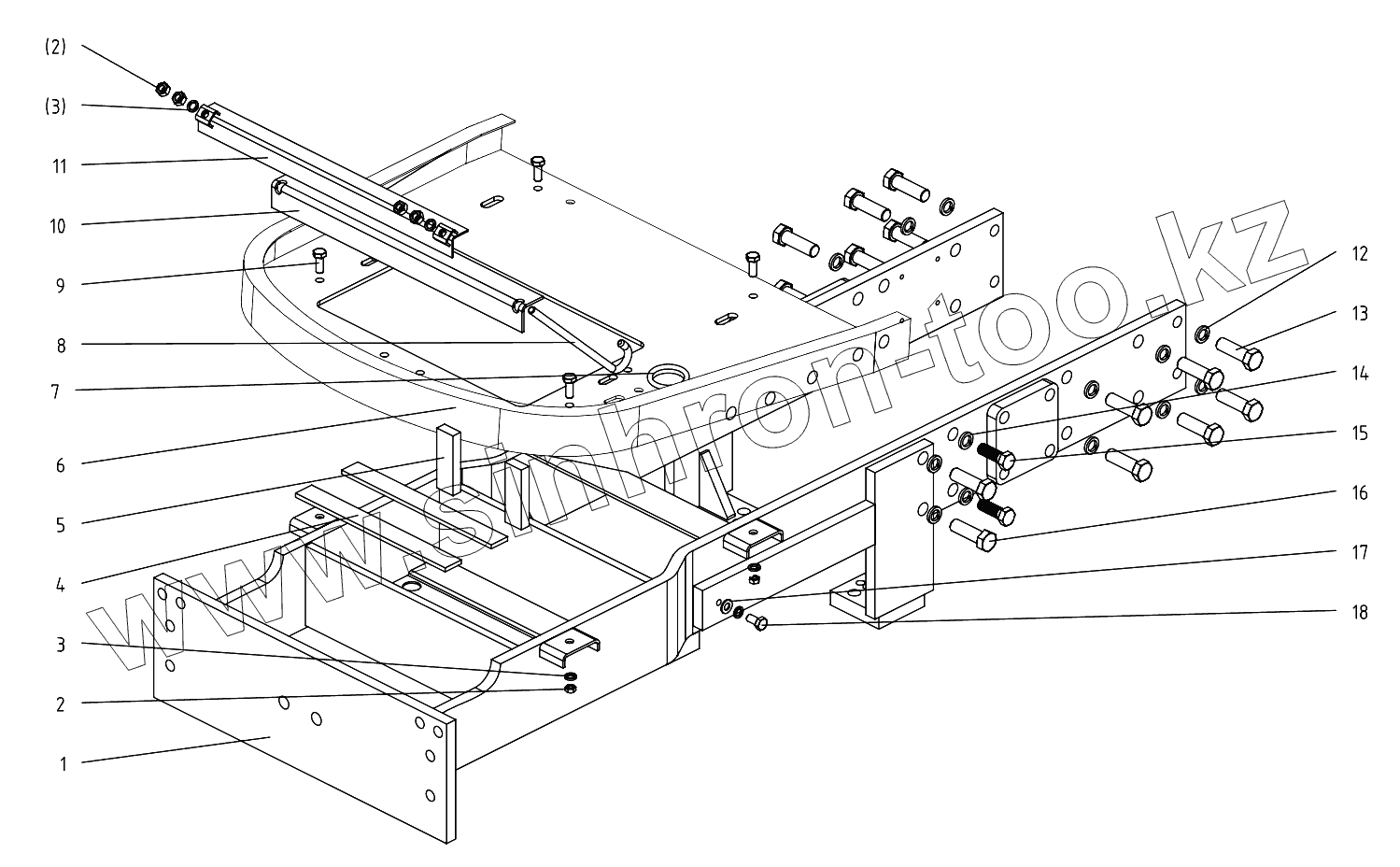 (2)
(3)
11
10
9
8
7
6
5
4
3
2
1
12
13
14
15
16
17
18
www.sinhron-too.kz