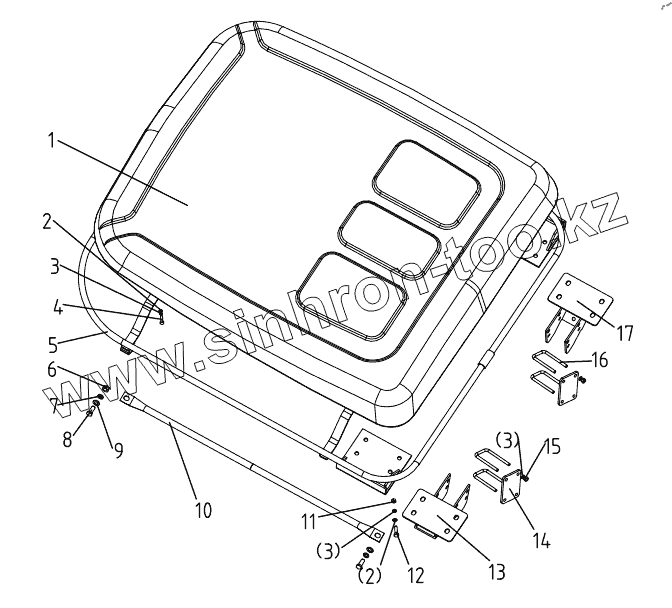 1
2
3
4
5
6
7
8
9
10
11
(3)
(2)
12
13
14
(3)
15
16
17
www.sinhron-too.kz