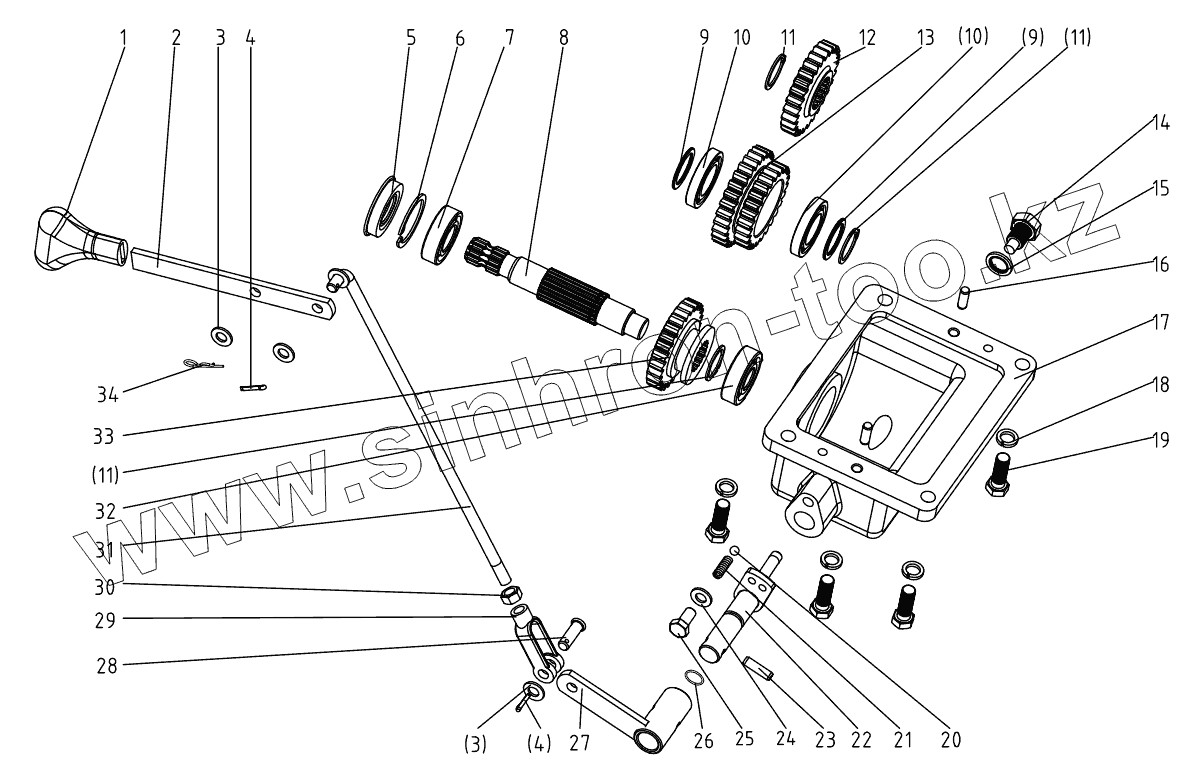 1 2 3 4 5 6 7 8 9 10 11 12 13 (10) (9) (11) 14 15 16 17 18 19

34 33 (11) 32 31 30 29 28 (3) (4) 27 26 25 24 23 22 21 20

www.sinhron-too.kz