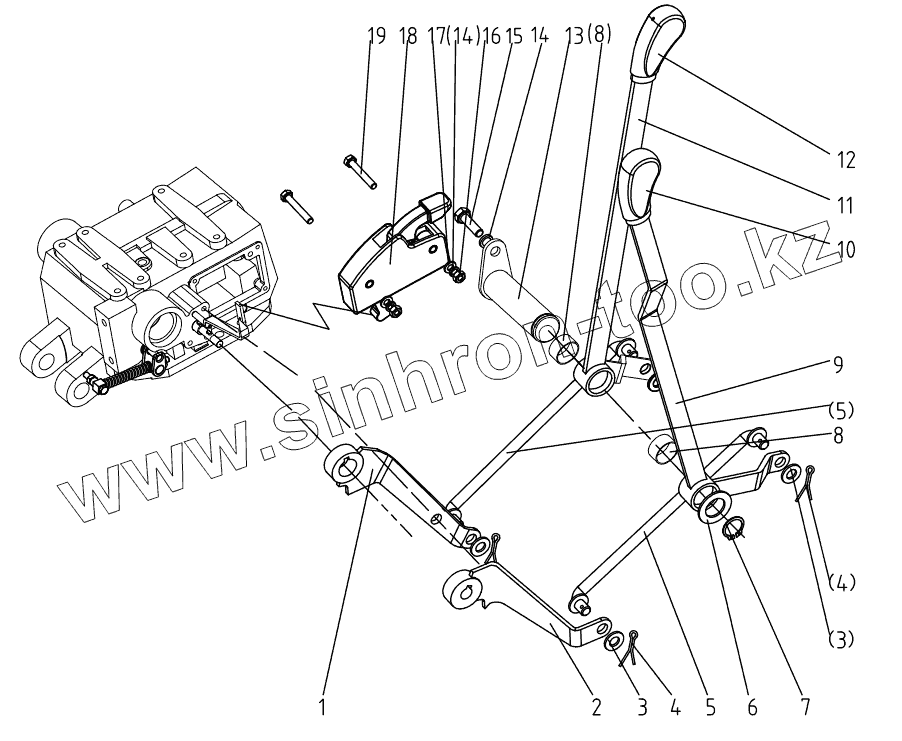 19 18 17(14) 16 15 14 13(8)

12

11

10

9

(5)

8

(4)

(3)

1 2 3 4 5 6 7

www.sinhron-too.kz