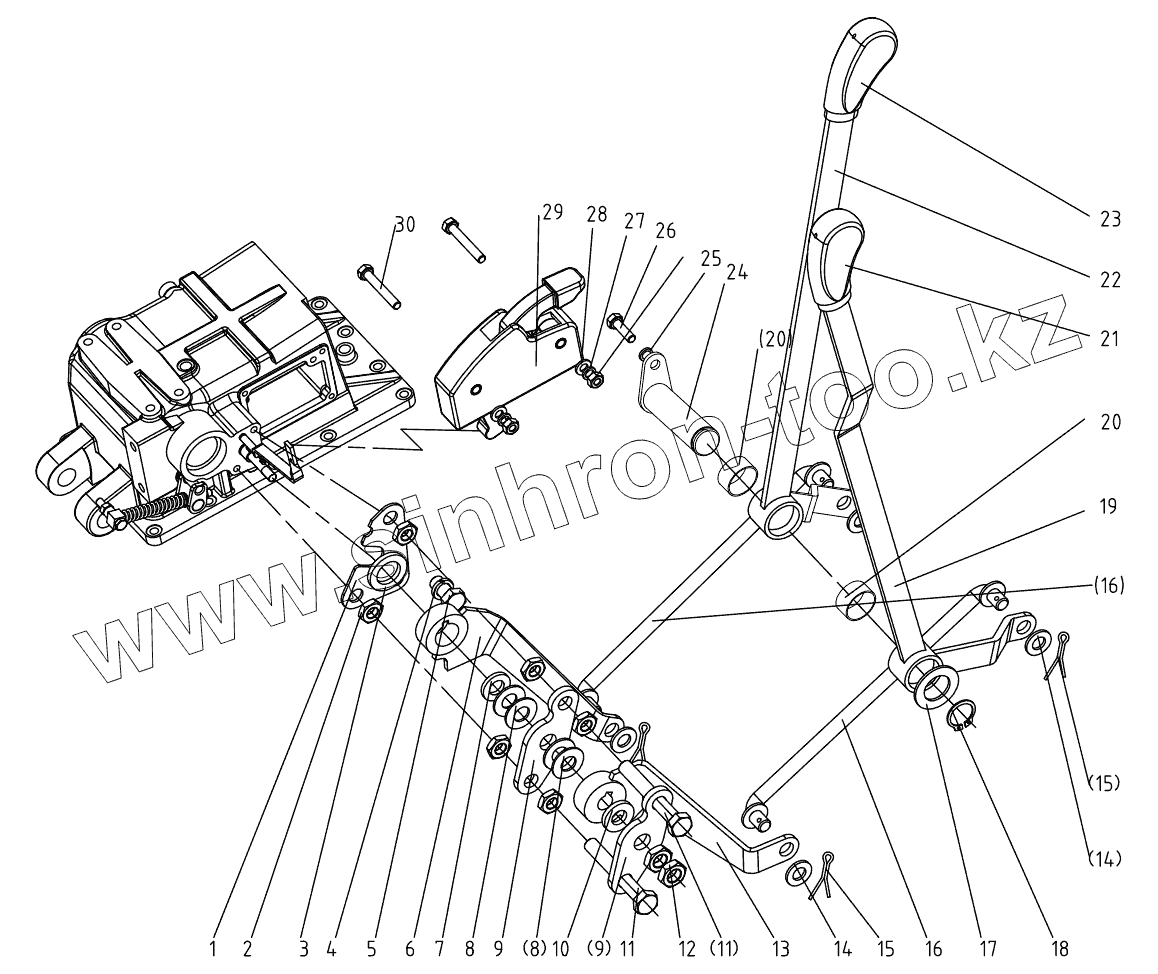 30
29
28
27
26
25
24
(20)
23
22
21
20
19
(16)
(15)
(14)
www.sinhron-too.kz
1 2 3 4 5 6 7 8 9 (8) 10 (9) 11 12 (11) 13 14 15 16 17 18