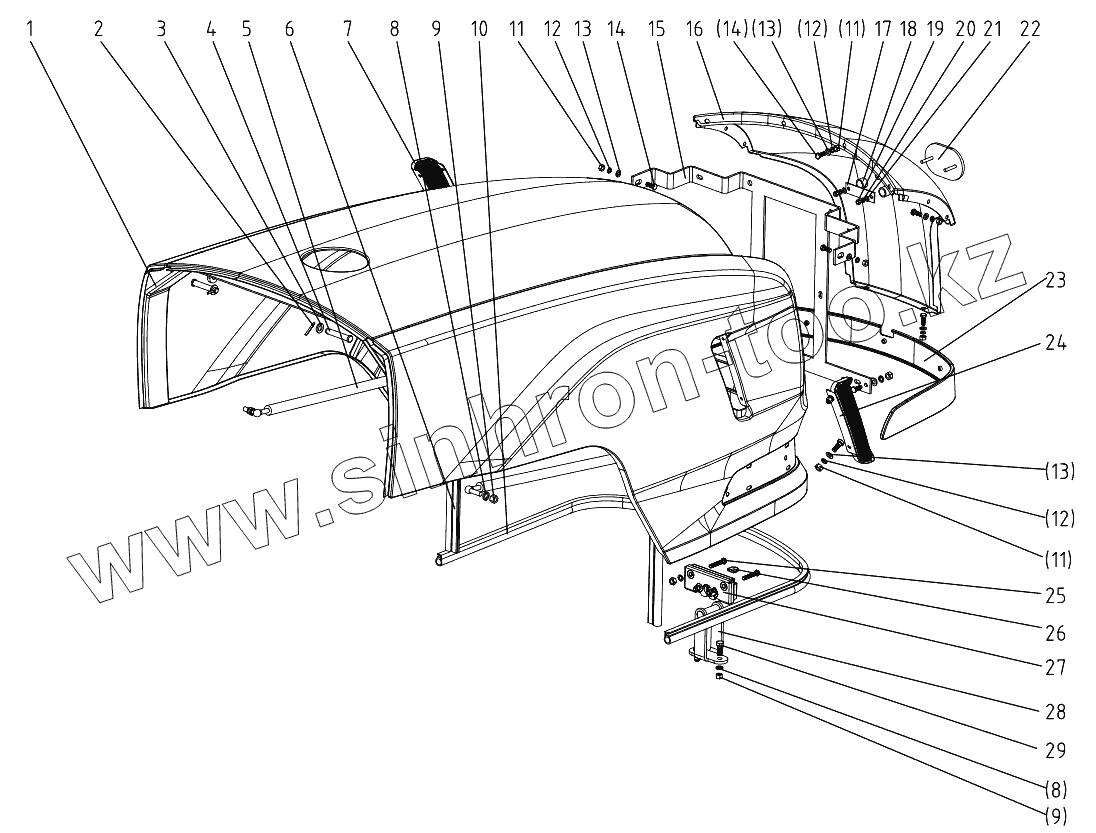 1 2 3 4 5 6 7 8 9 10 11 12 13 14 15 16 (14) (13) (12) (11) 17 18 19 20 21 22

23
24
(13)
(12)
(11)
25
26
27
28
29
(8)
(9)

www.sinhron-too.kz