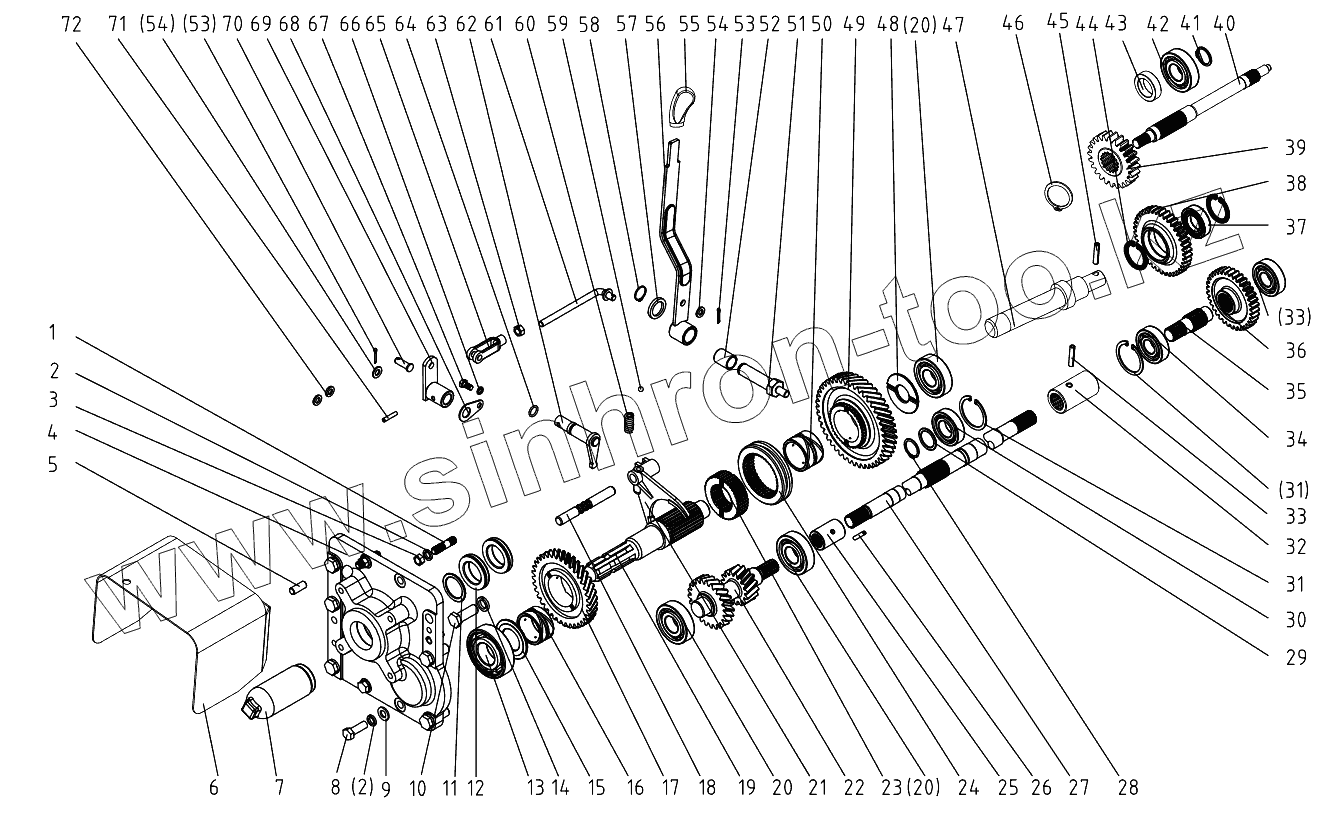 72 71 (54) (53) 70 69 68 67 66 65 64 63 62 61 60 59 58 57 56 55 54 53 52 51 50 49 48 (20) 47 46 45 44 43 42 41 40

39
38
37
(33)
36
35
34
(31)
33
32
31
30
29

1
2
3
4
5

www.sinhron-tool.kz

6 7 8 (2) 9 10 11 12 13 14 15 16 17 18 19 20 21 22 23 (20) 24 25 26 27 28