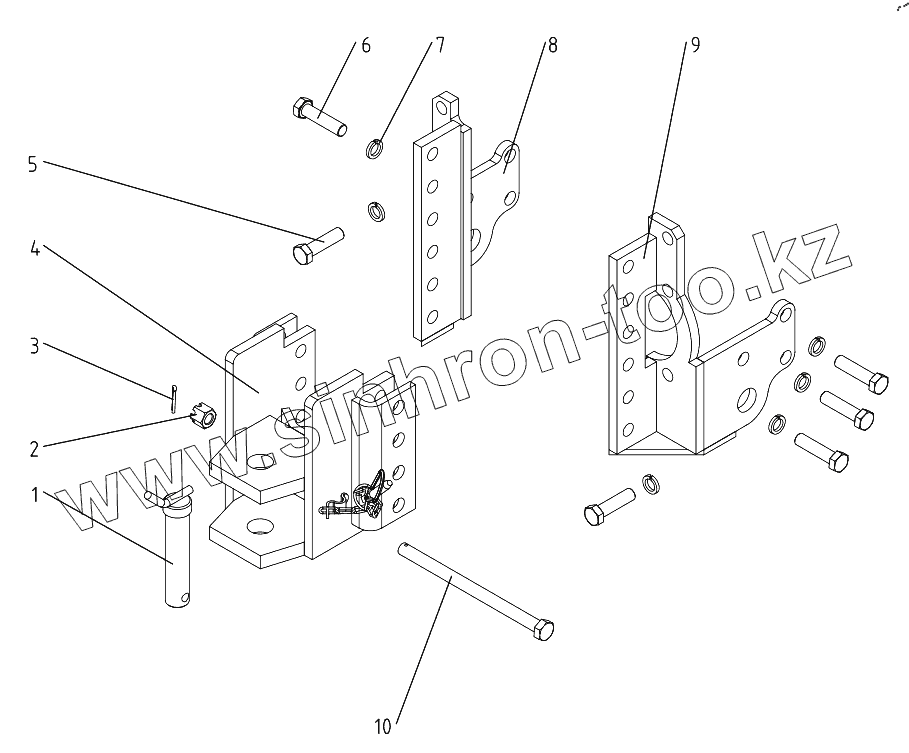 6
7
8
9
5
4
3
2
1
10
www.simhron-too.kz