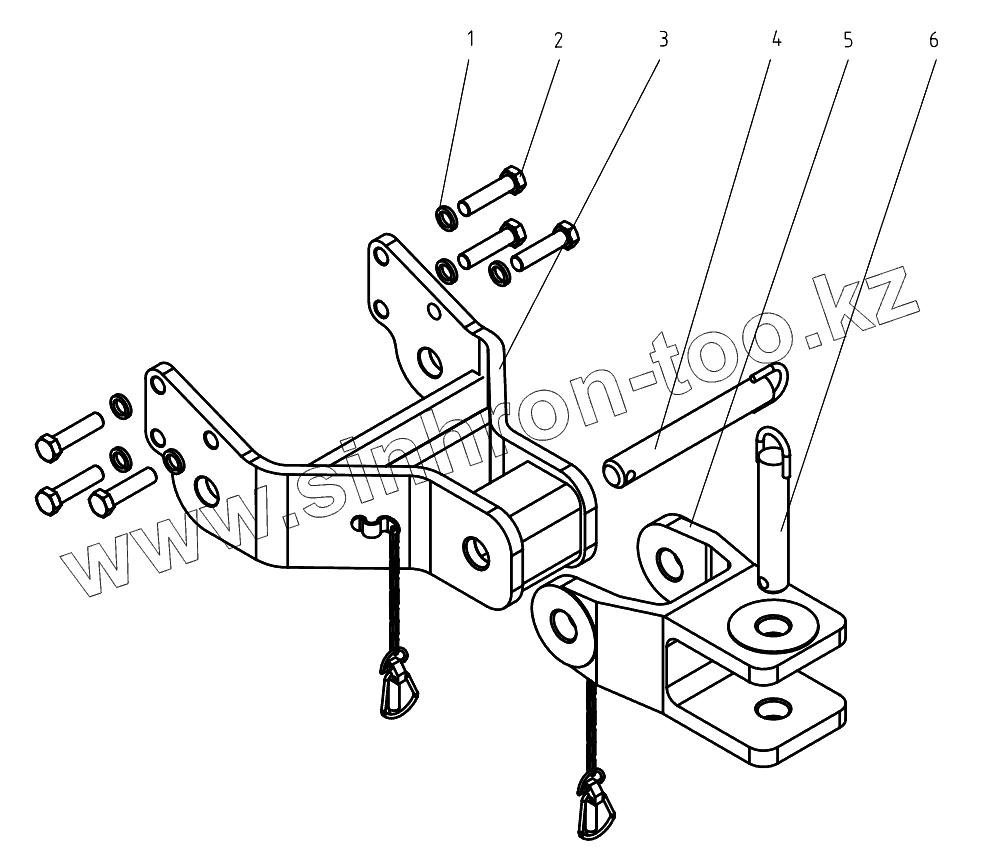 1 2 3 4 5 6

www.sinhron-too.kz