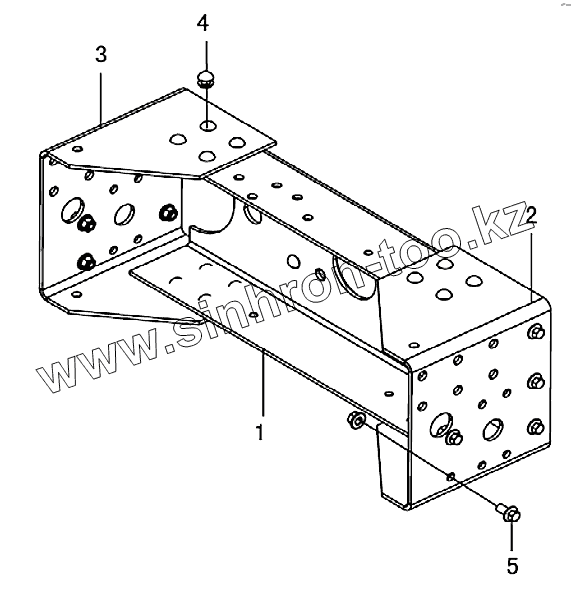 4
3
2
www.sinhron-too.kz
1
5