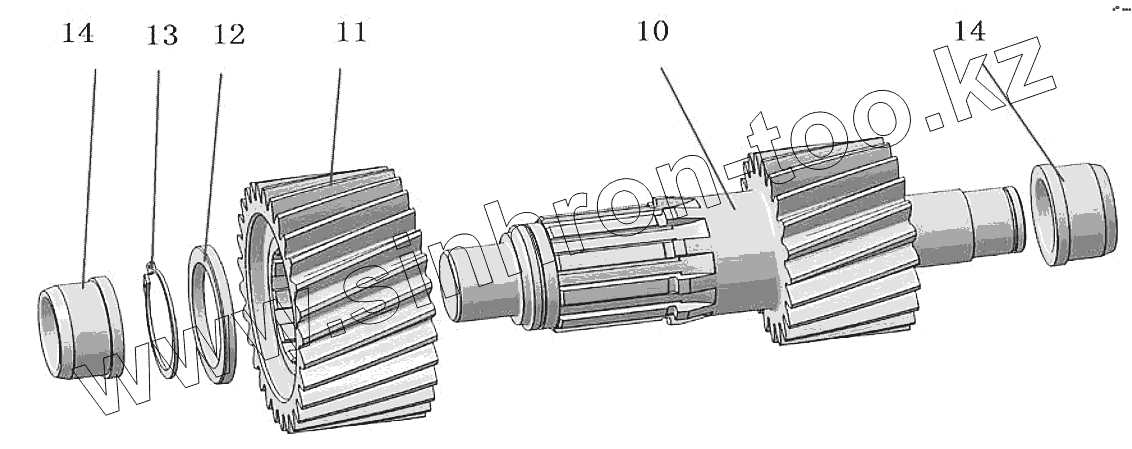 14 13 12 11 10 14

www.sinbron-too.kz