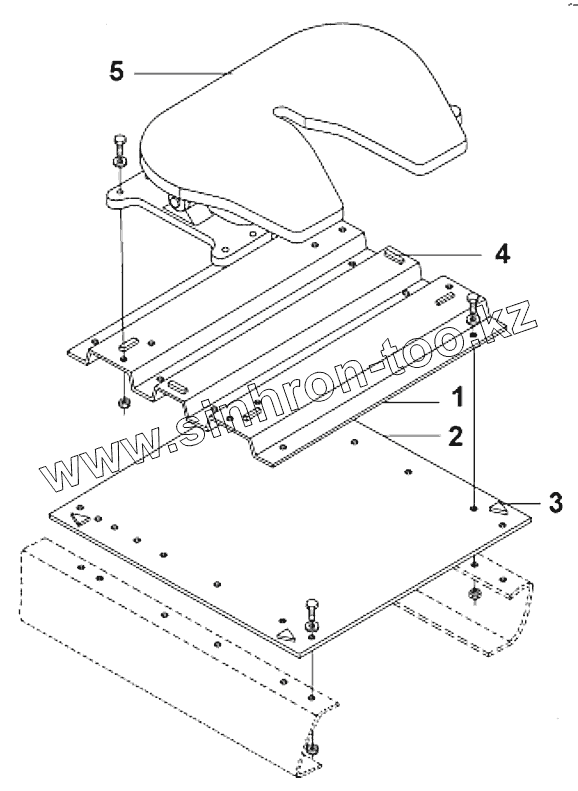 5
4
www.sinhron-too.kz
1
2
3