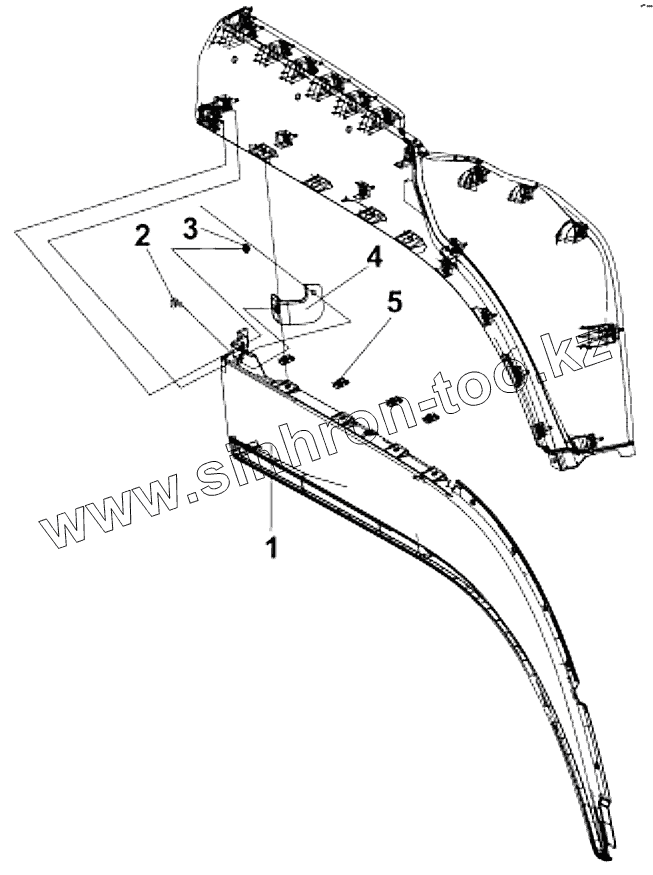 2
3
4
5
1
www.sinhron-too.kz