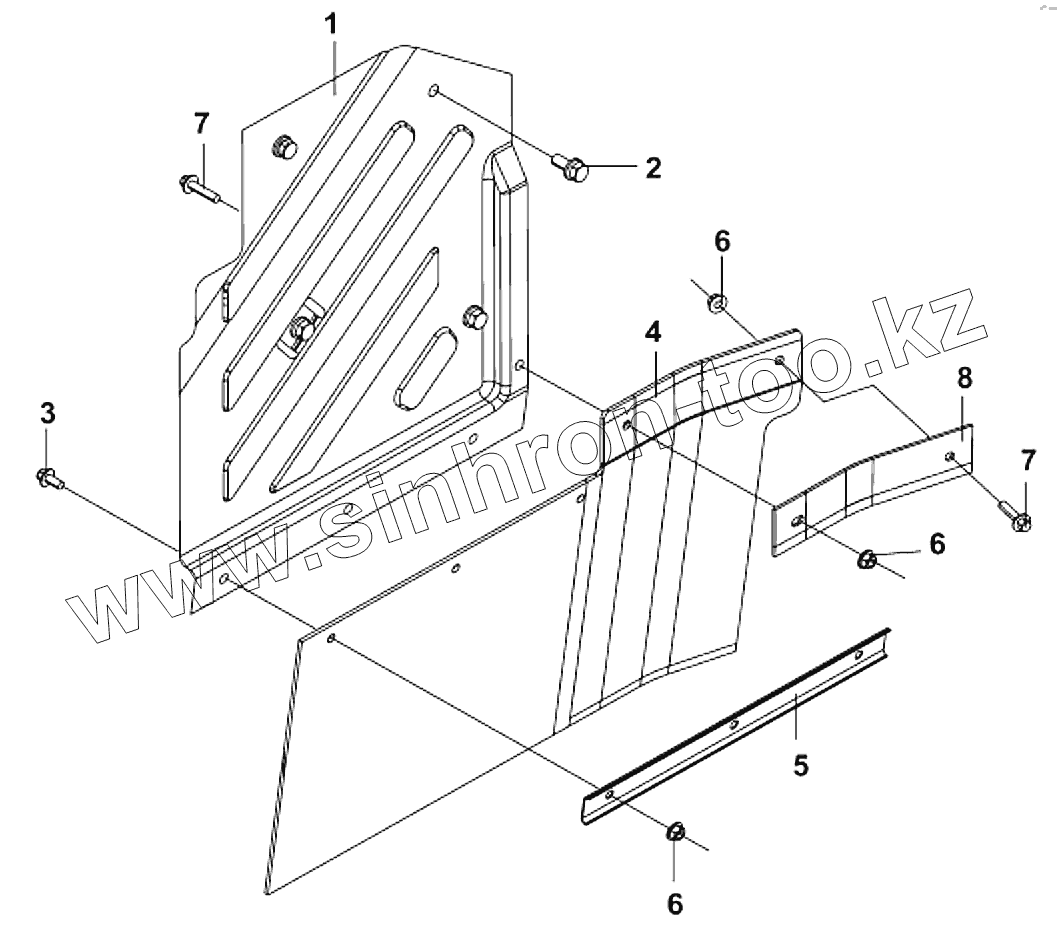 1
7
2
6
4
8
3
7
6
5
6
www.sinhron-too.kz