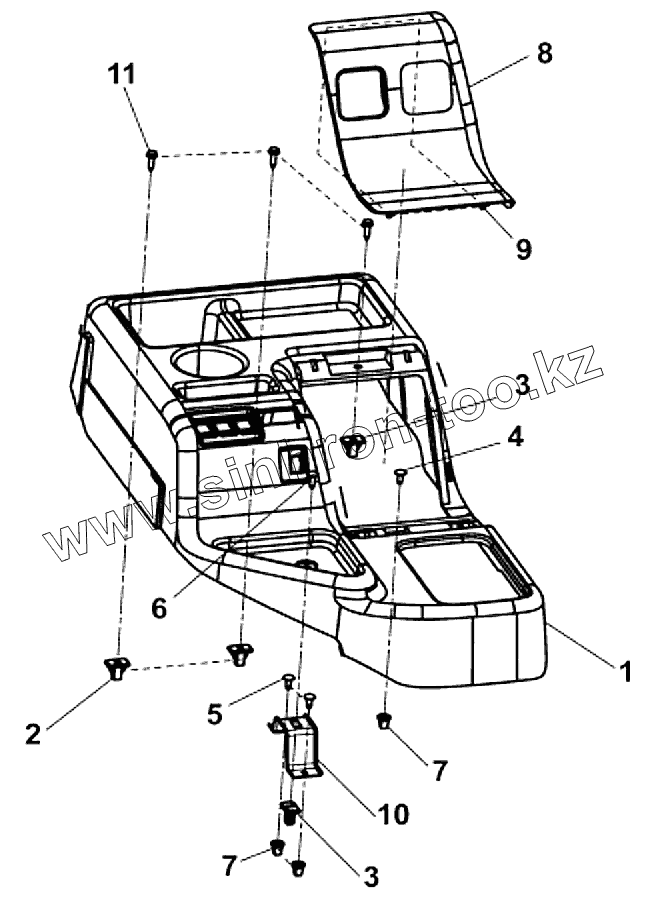 11
8
9
www.sinotron-too.kz
3
4
6
1
2
5
7
10
7
3