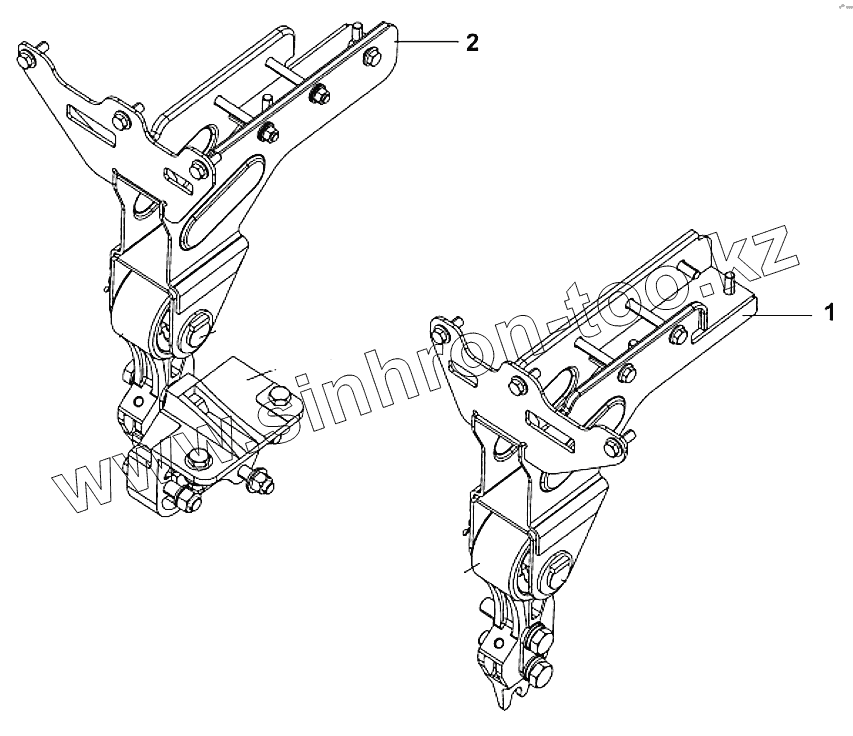 2
1
www.sinhron-too.kz