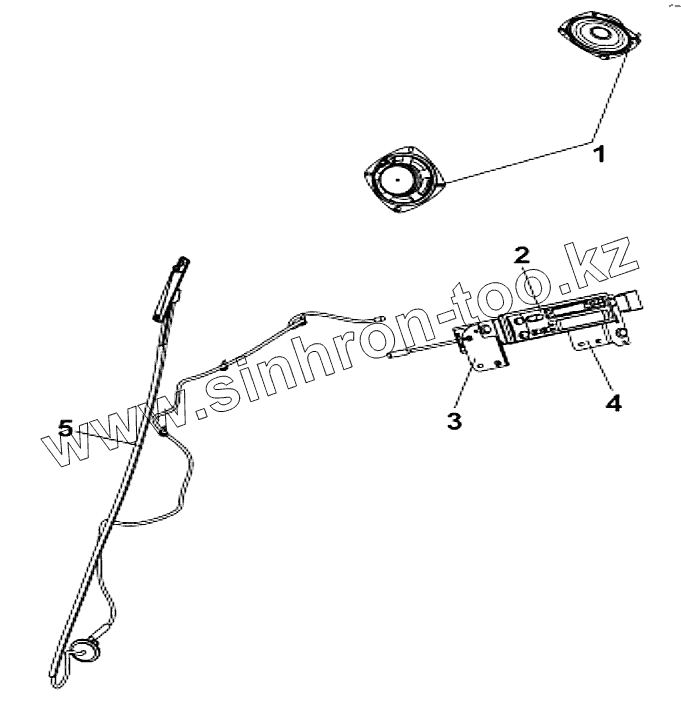 1
2
www.sinhron-too.kz
3
4
5