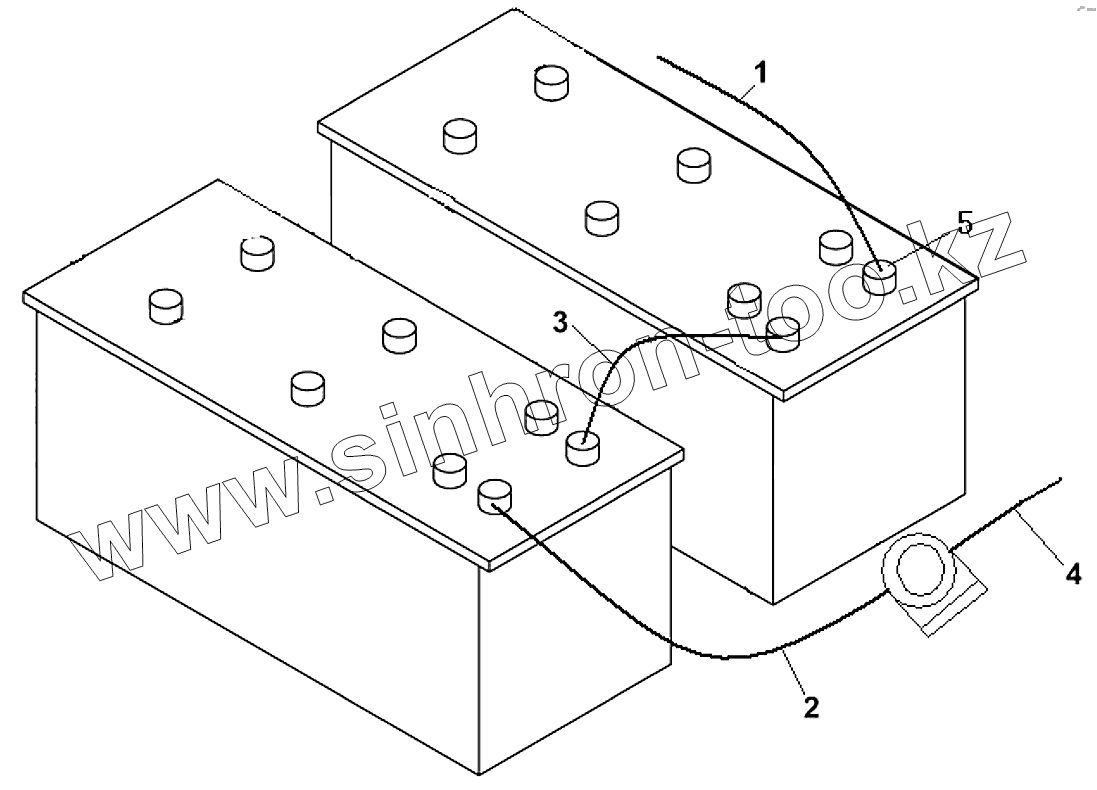 1
5
3
www.sinhron-too.kz
4
2