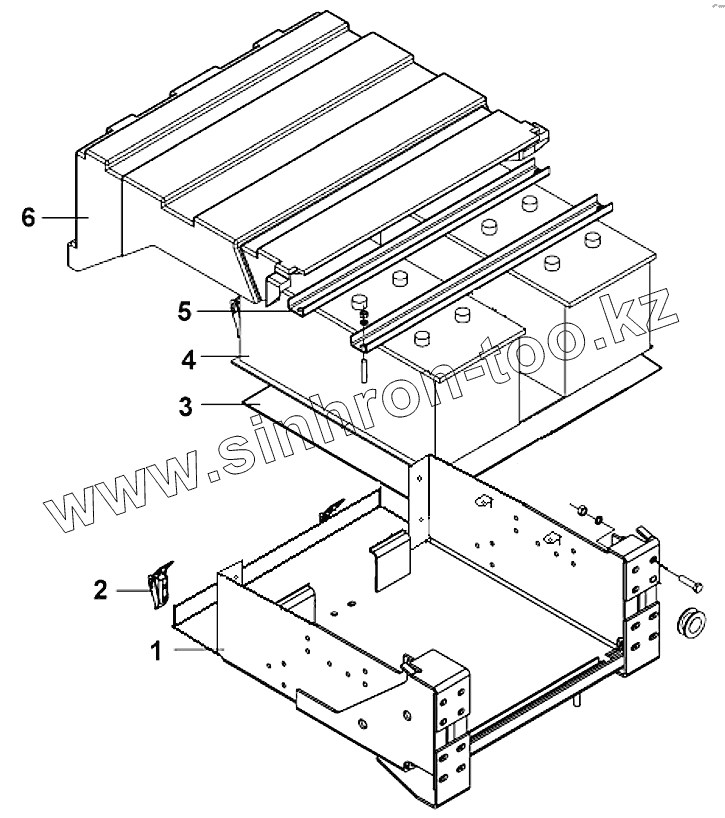 6
5
4
3
www.sinhron-too.kz
2
1