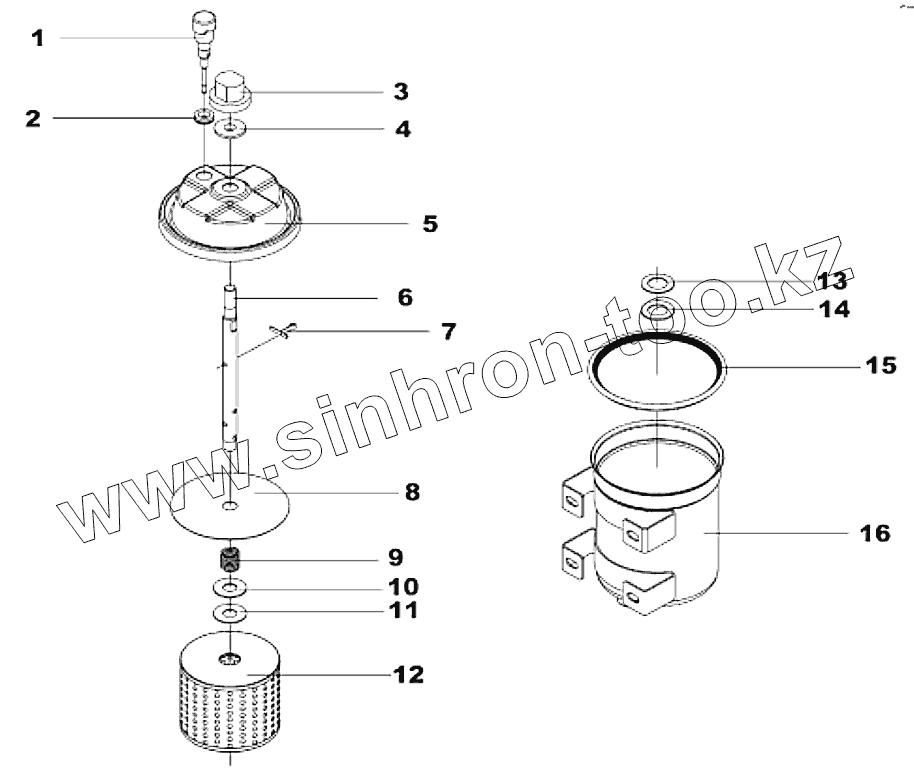 1
2
3
4
5
6
7
8
9
10
11
12
13
14
15
16
www.sinhron-too.kz