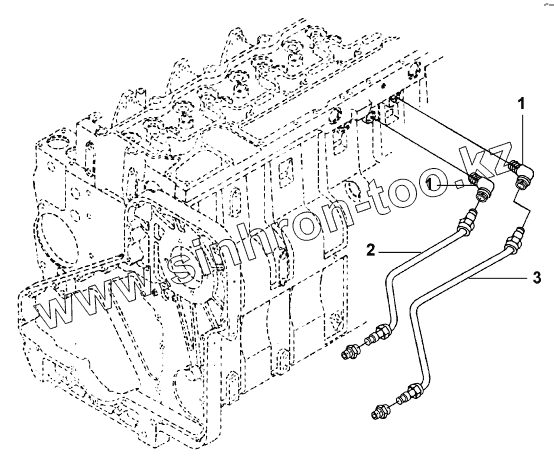 1
1
2
3
www.sinhron-too.kz