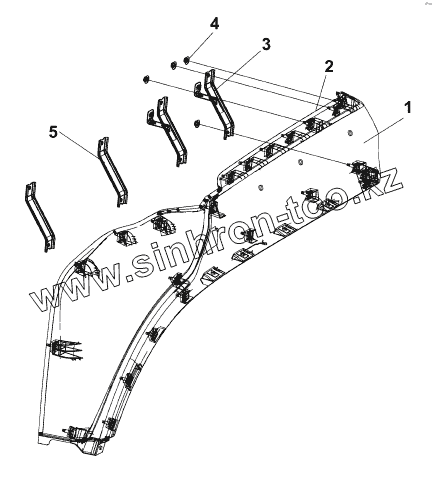 4
3
2
1
5
www.sinhron-tco.kz