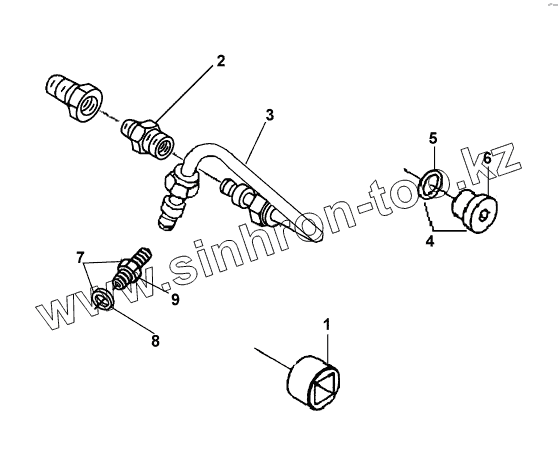 2
3
5
6
4
7
9
8
1
www.sinhron-too.kz