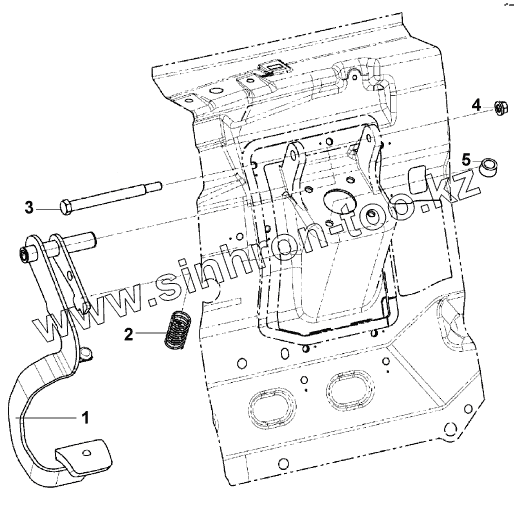 4
5
3
www.sinhron-too.kz
2
1