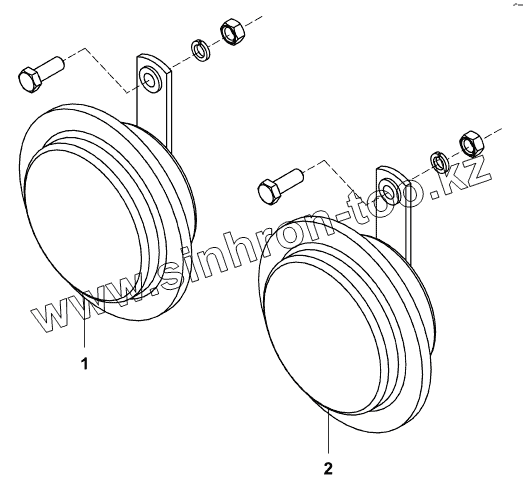 www.sinhron-too.kz

1

2