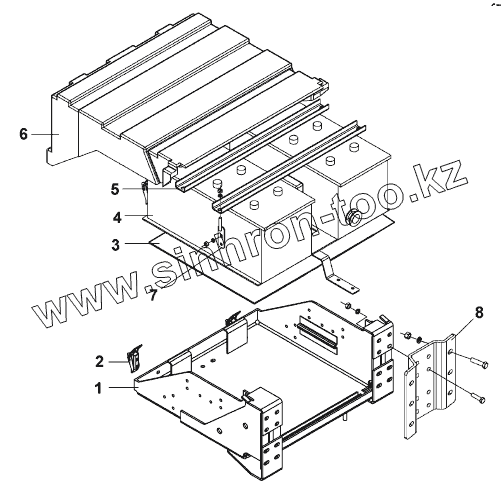 6
5
4
3
7
2
1
8
www.sinnron-too.kz