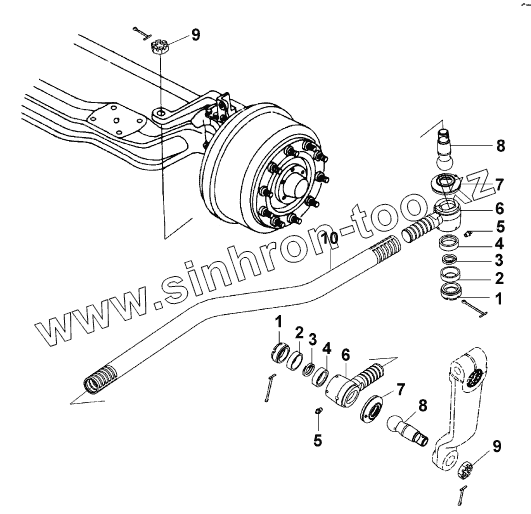 9
8
7
6
5
4
3
2
1
10
www.sinhron-too.kz
1
2
3
4
6
7
8
5
9