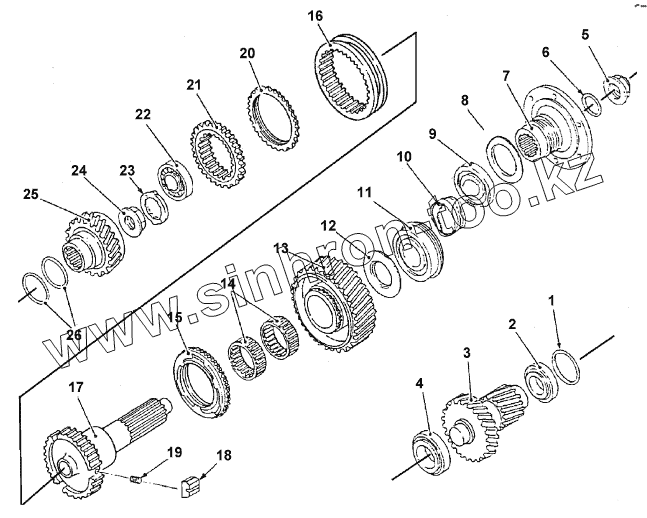 16
20
21
22
24
23
25
26
5
6
7
8
9
10
11
12
13
14
15
17
19
18
1
2
3
4
www.sinbron-too.kz