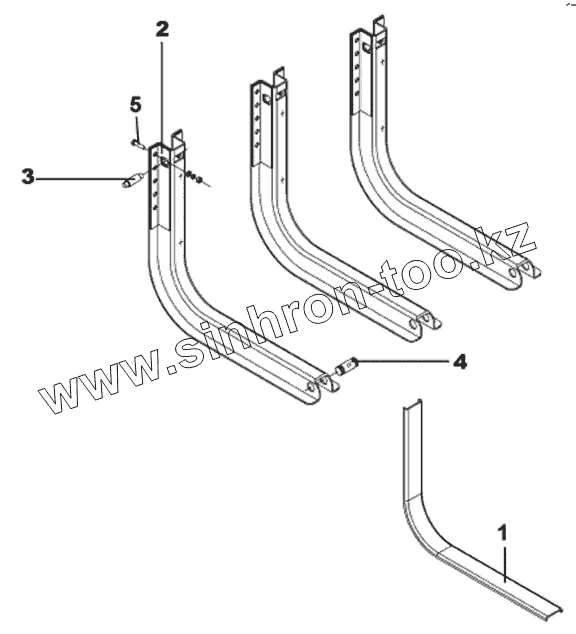 2

5

3

www.sinhron-too.kz

4

1