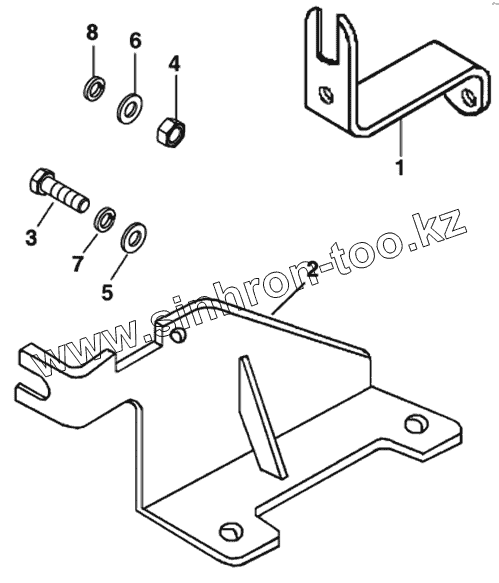 8
6
4
1
3
7
5
2
www.sinhron-too.kz