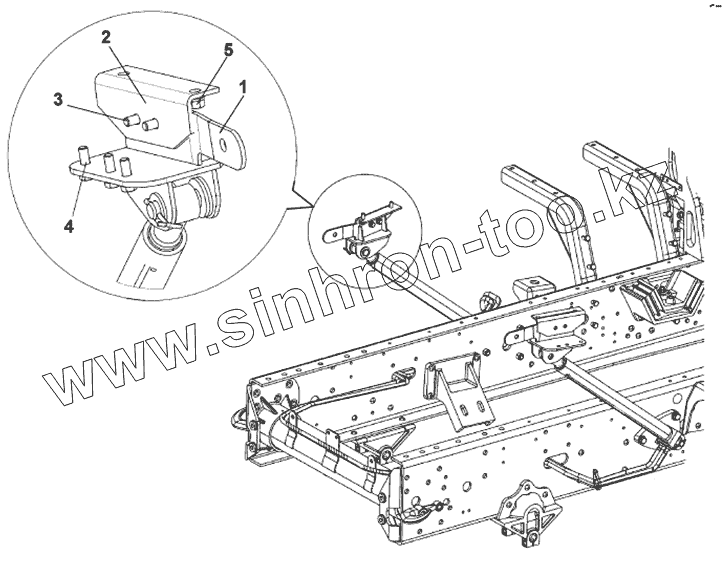 2
5
3
1
4
www.sinhron-too.kz