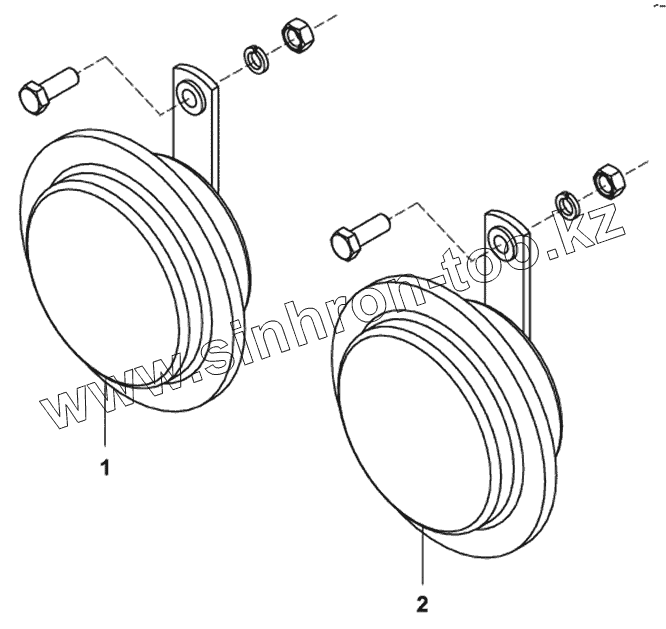 www.sinhron-too.kz

1

2