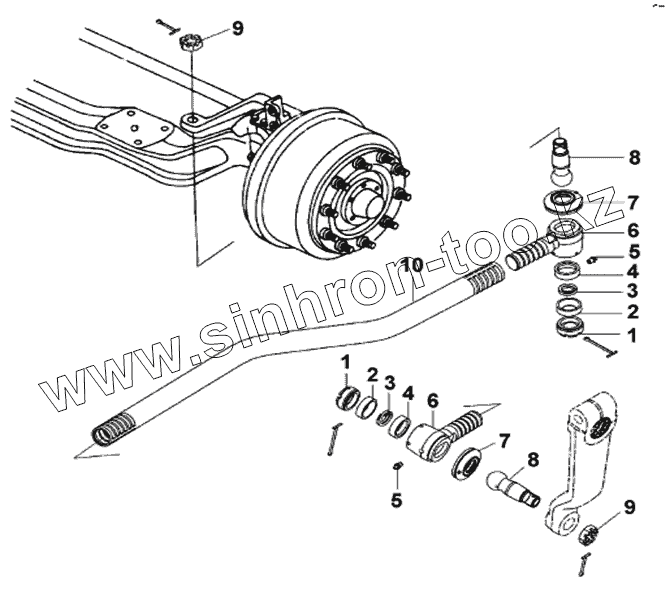 9
8
7
6
5
4
3
2
1
10
www.sinhron-too.kz
1
2
3
4
6
7
8
5
9