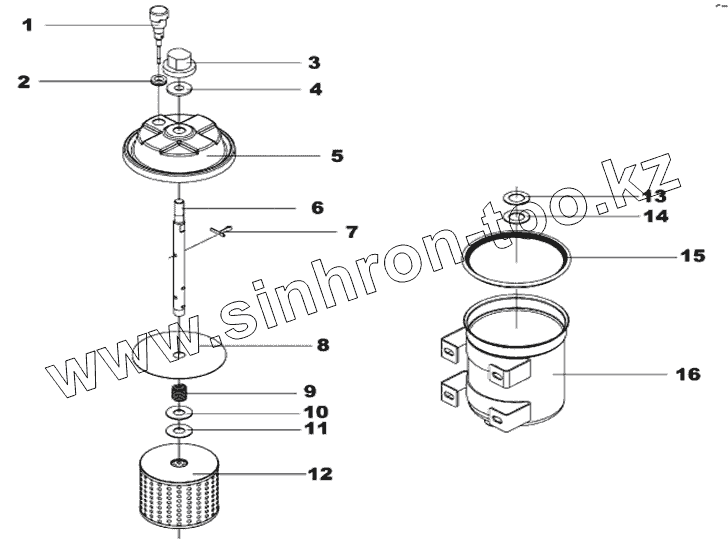 1
2
3
4
5
6
7
8
9
10
11
12
13
14
15
16
www.sinhron-too.kz