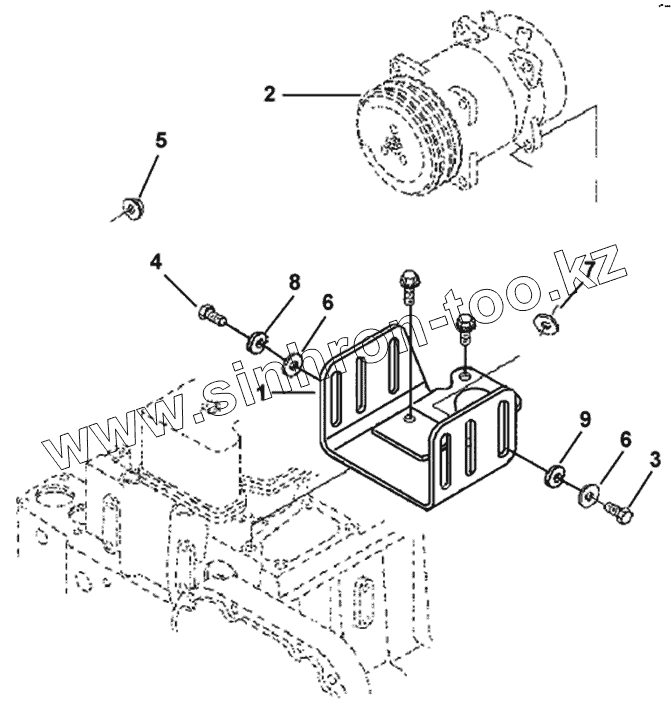 2

5

4

8

6

7

1

9

6

3

www.sinhron-too.kz