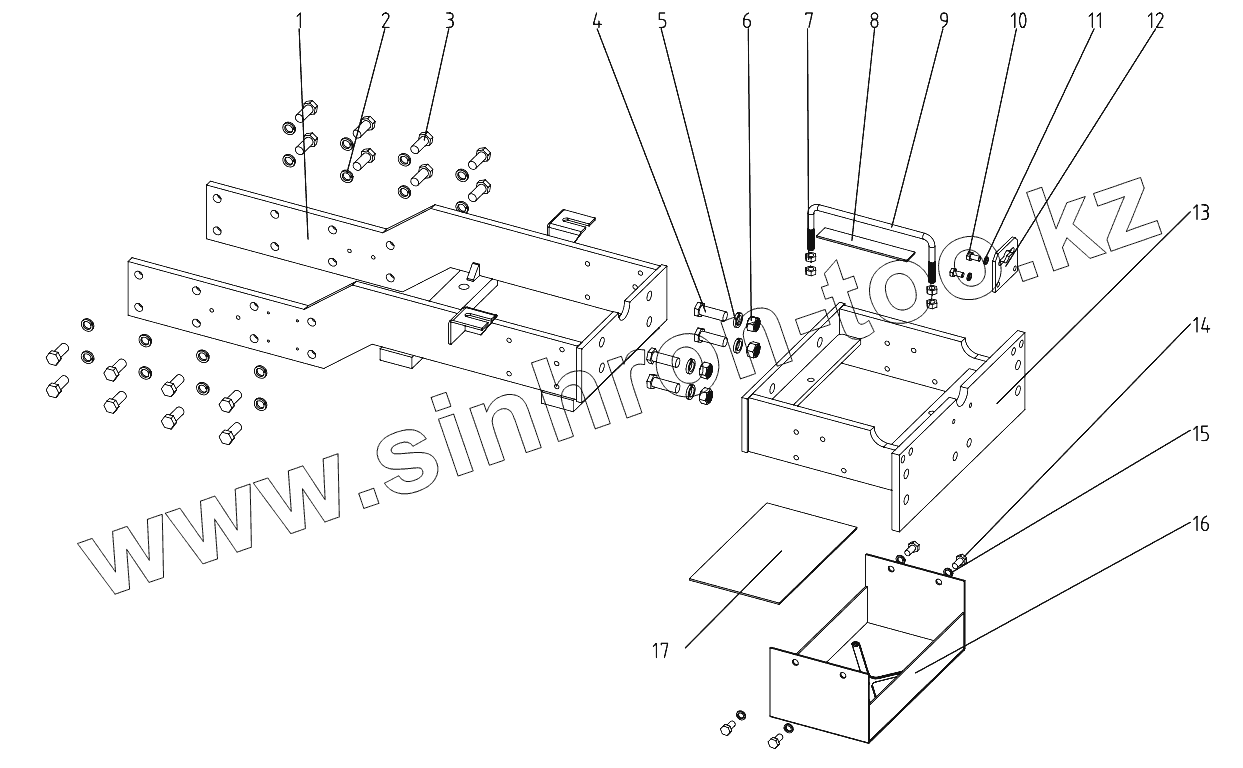 1
2
3
4
5
6
7
8
9
10
11
12
13
14
15
16
17
www.sinhron-too.kz