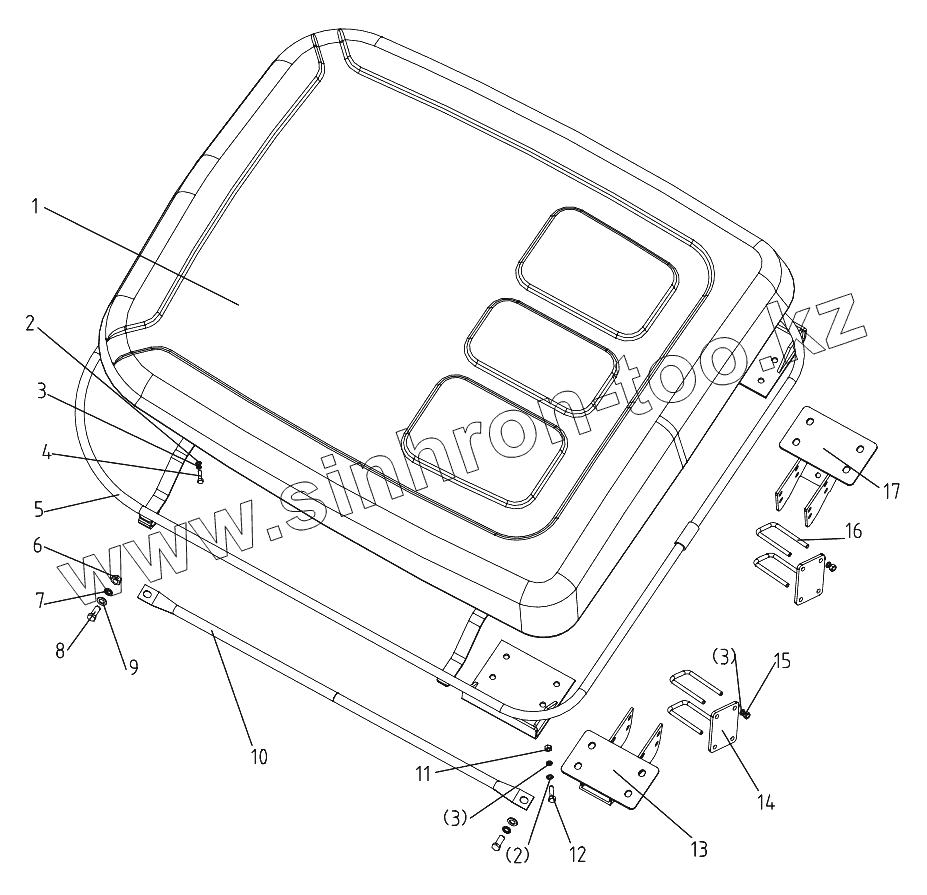 1
2
3
4
5
6
7
8
9
10
11
(3)
(2)
12
13
14
(3)
15
16
17
www.sinnron-too.kz