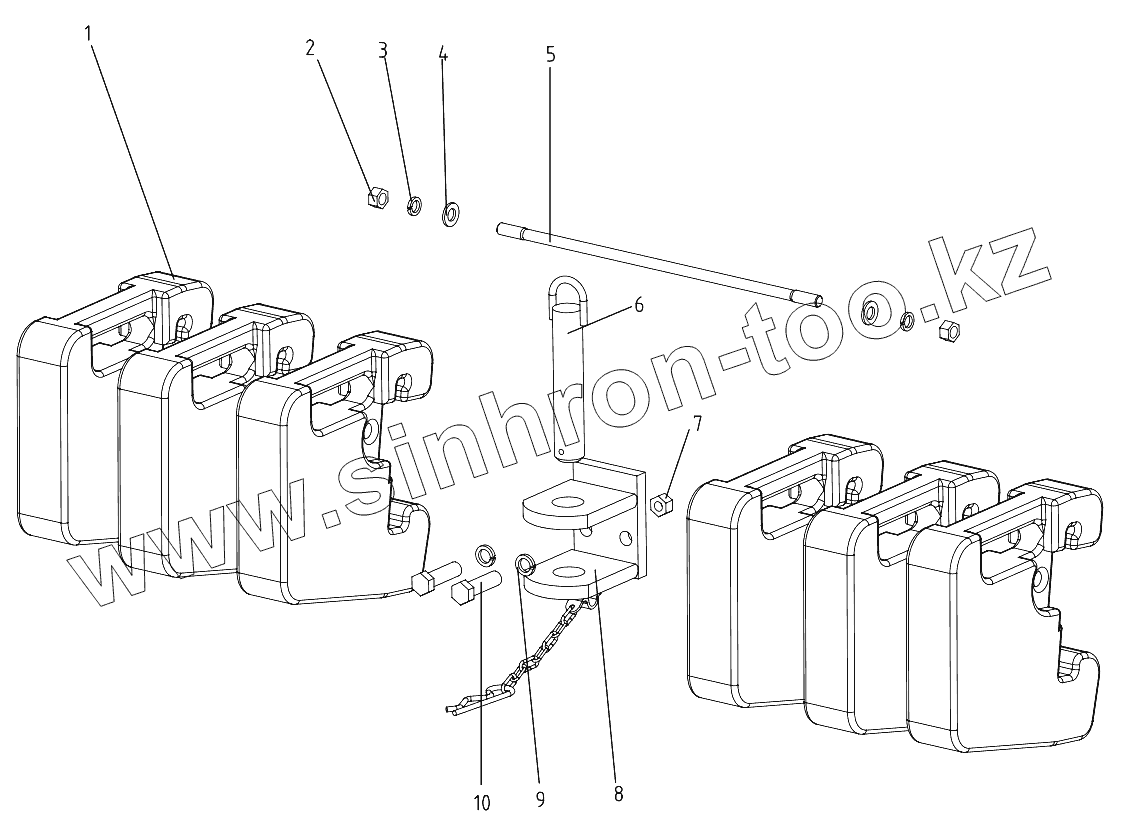 1
2
3
4
5
6
7
www.sinhron-too.kz
10
9
8