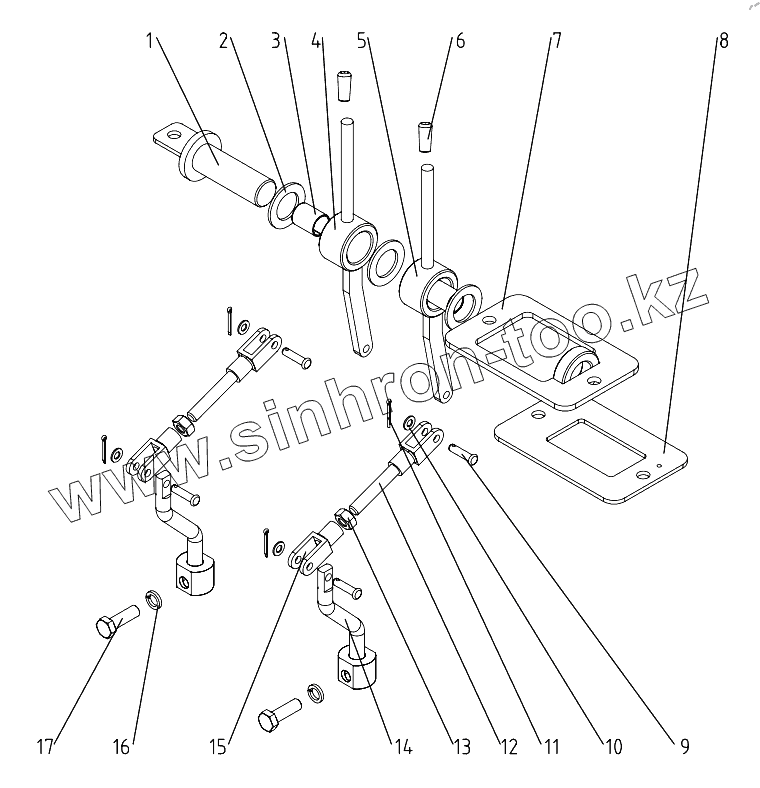 1 2 3 4 5 6 7 8

www.sinhron-too.kz

17 16 15 14 13 12 11 10 9