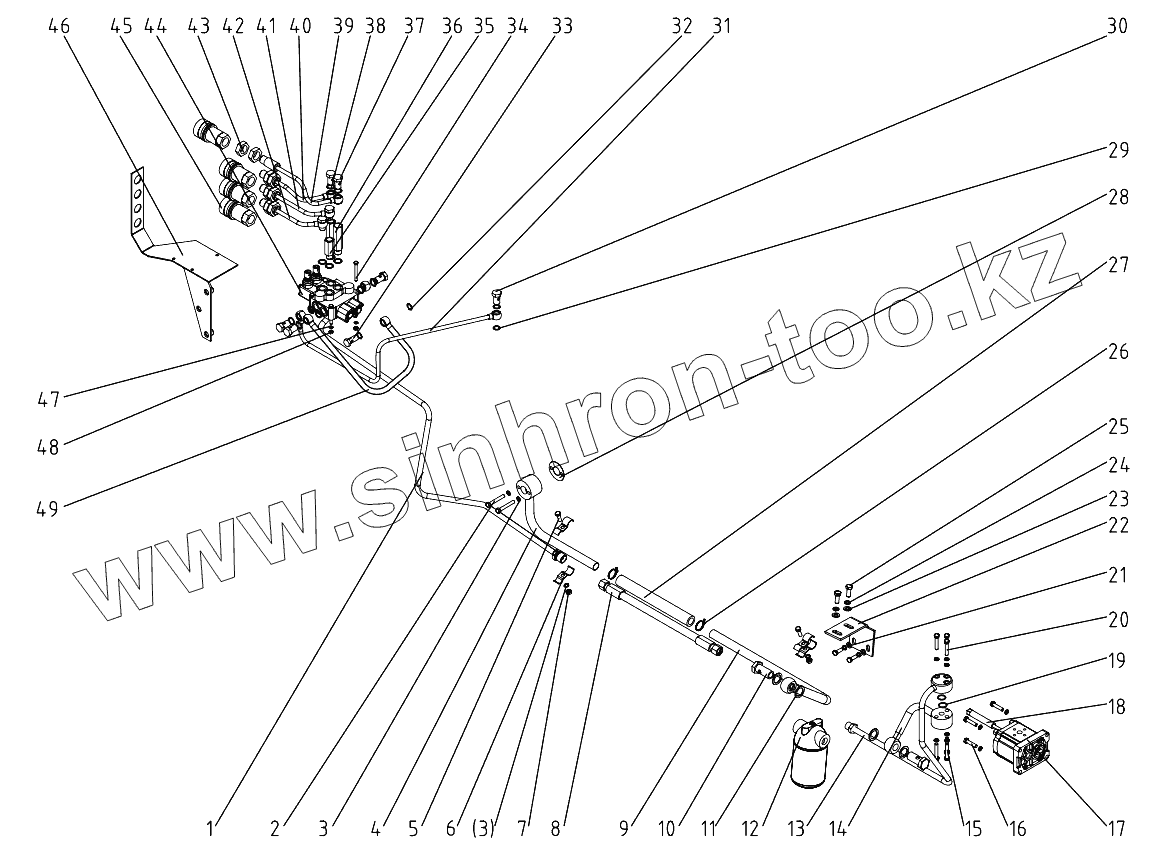 46 45 44 43 42 41 40 39 38 37 36 35 34 33 32 31 30

29

28

27

26

25

24

23

22

21

20

19

18

47

48

49

www.sinhron-too.kz

1 2 3 4 5 6 (3) 7 8 9 10 11 12 13 14 15 16 17