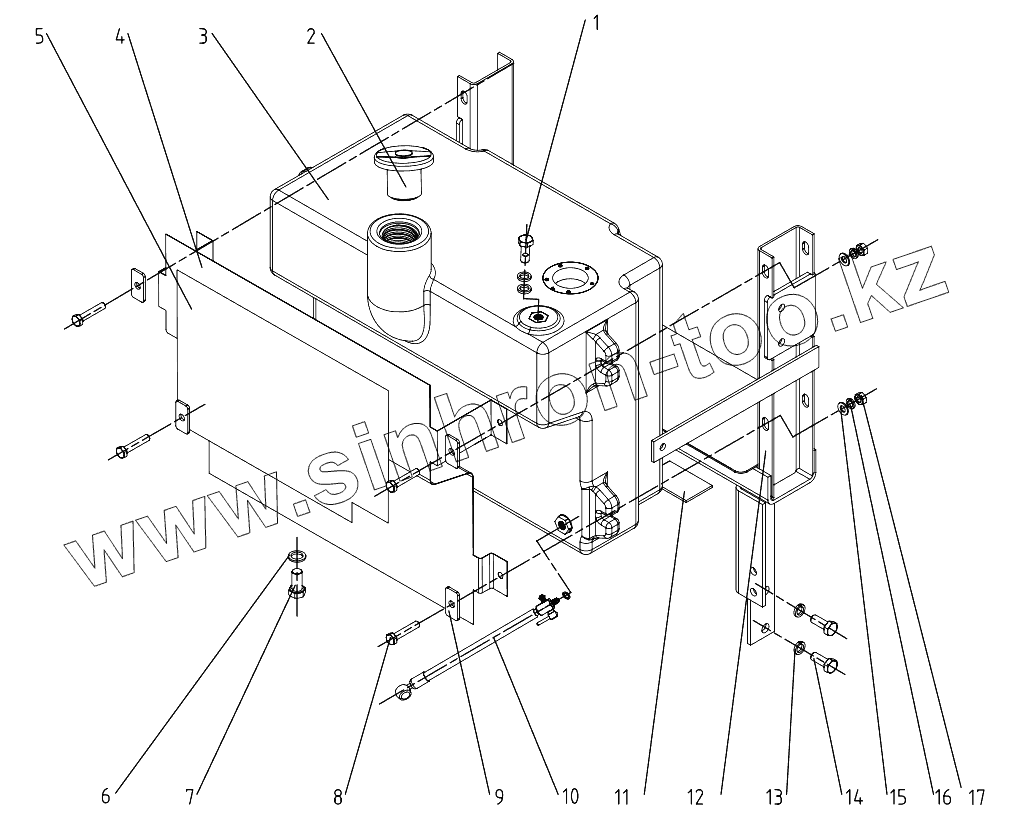 5 4 3 2 1

www.sinhron-too.kz

6 7 8 9 10 11 12 13 14 15 16 17