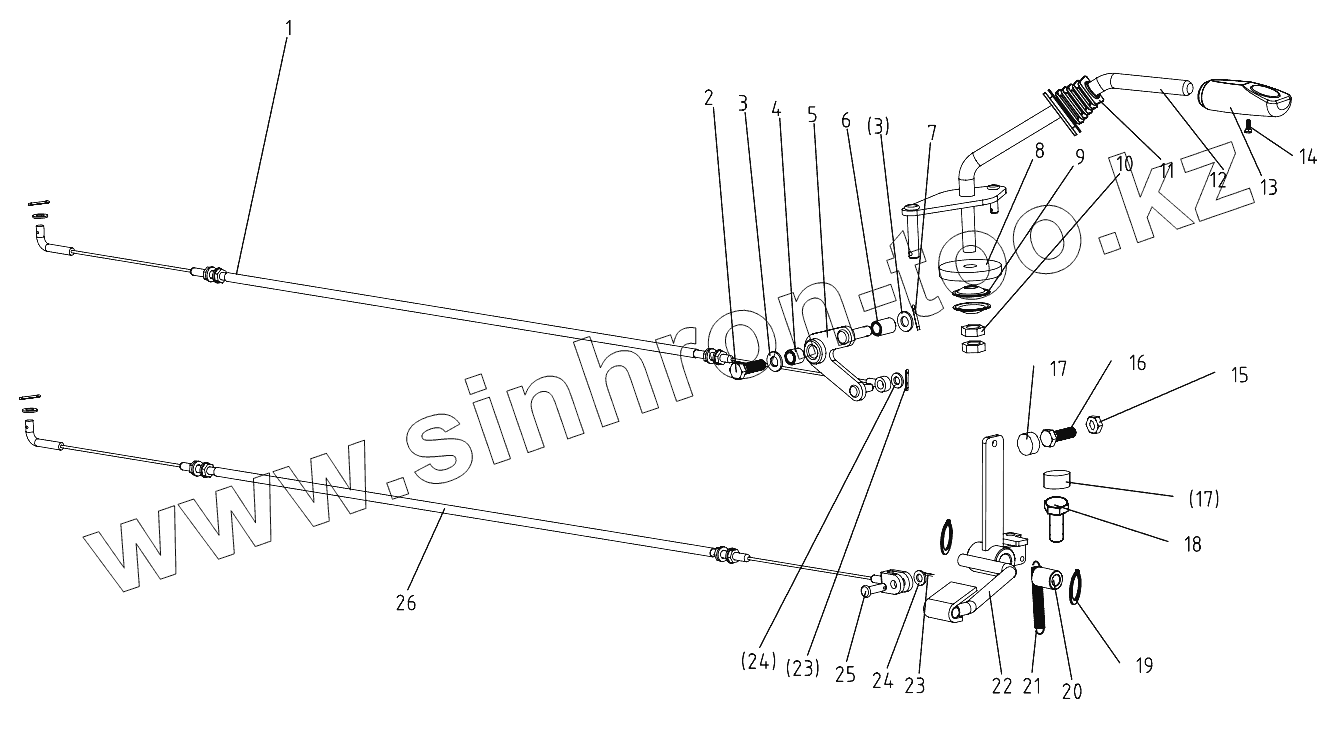 1
2
3
4
5
6
(3)
7
8
9
10
11
12
13
14
17
16
15
(17)
18
19
20
21
22
23
24
25
(23)
(24)
26
www.sinhron-too.kz