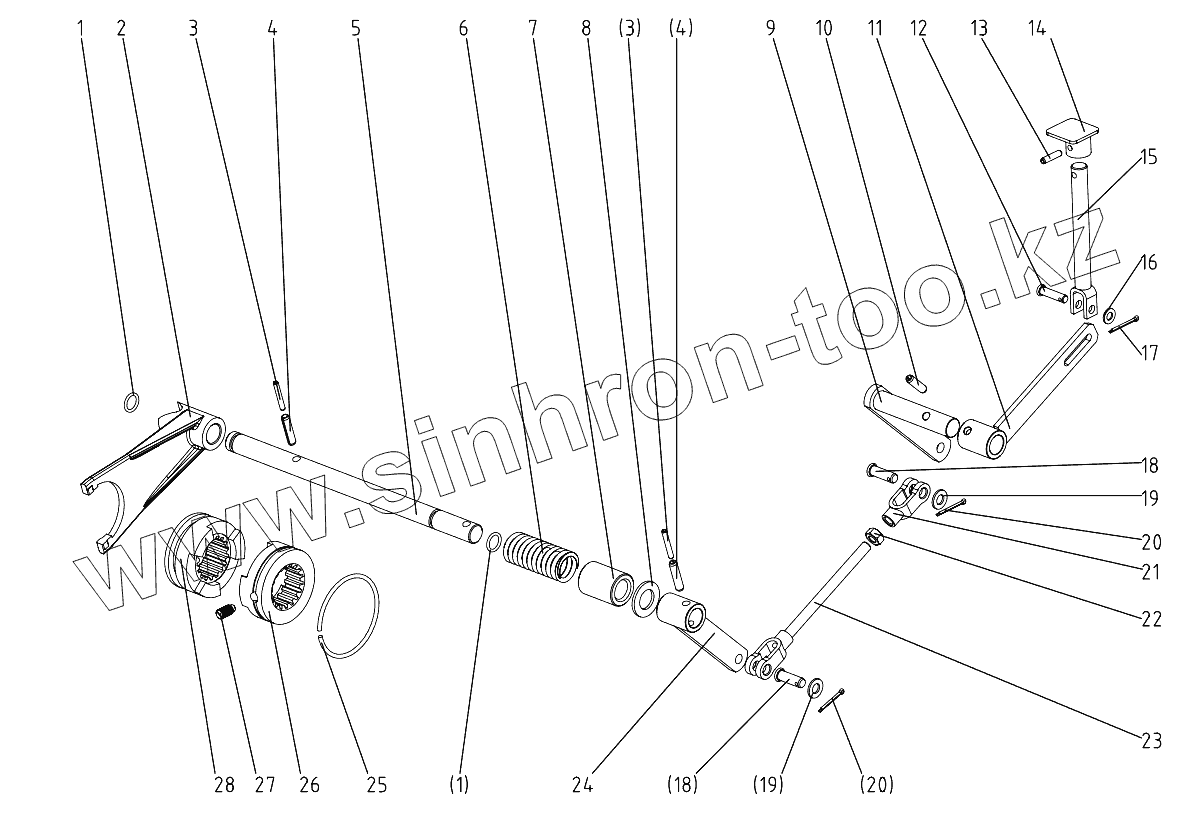 1 2 3 4 5 6 7 8 (3) (4) 9 10 11 12 13 14

15

16

17

18

19

20

21

22

23

www.sinhron-too.kz

28 27 26 25 (1) 24 (18) (19) (20)