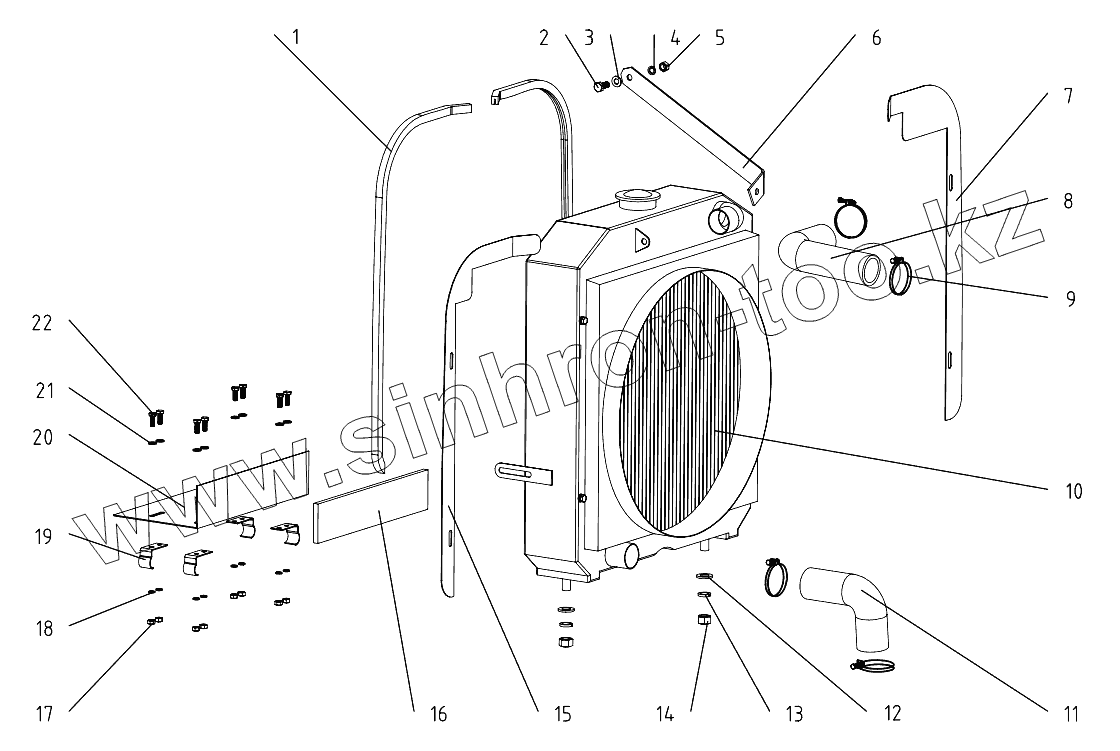 1
2
3
4
5
6
7
8
9
10
11
12
13
14
15
16
17
18
19
20
21
22
www.sinhron-t60.kz