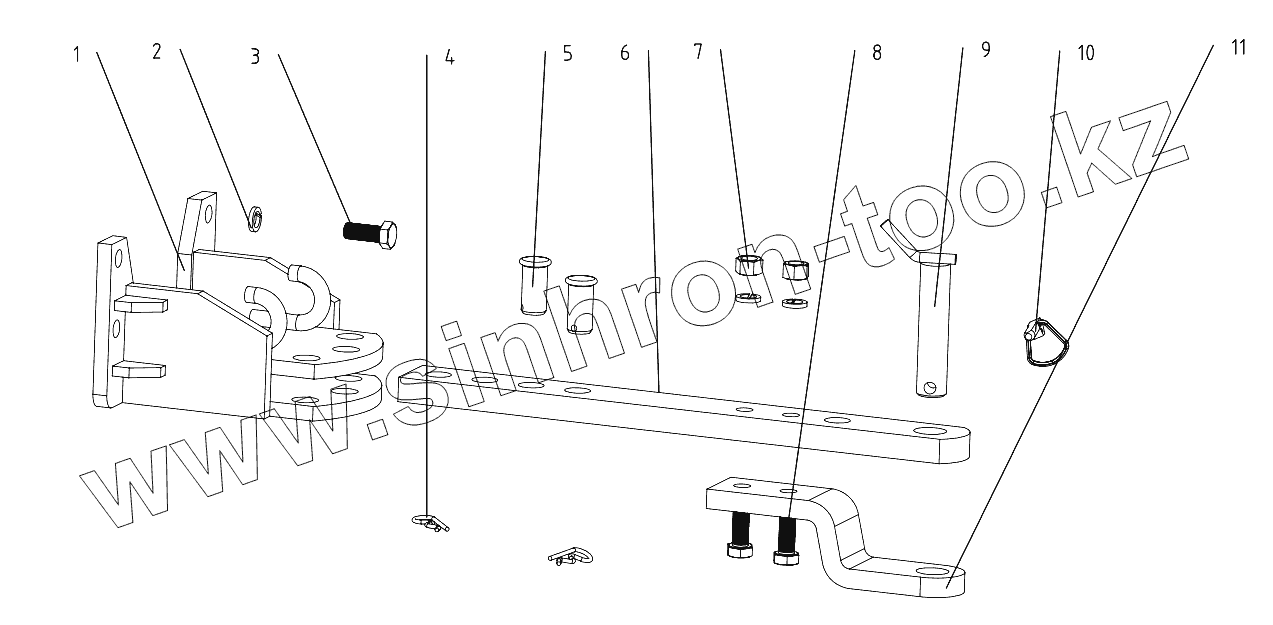 1 2 3 4 5 6 7 8 9 10 11

www.sinhron-too.kz