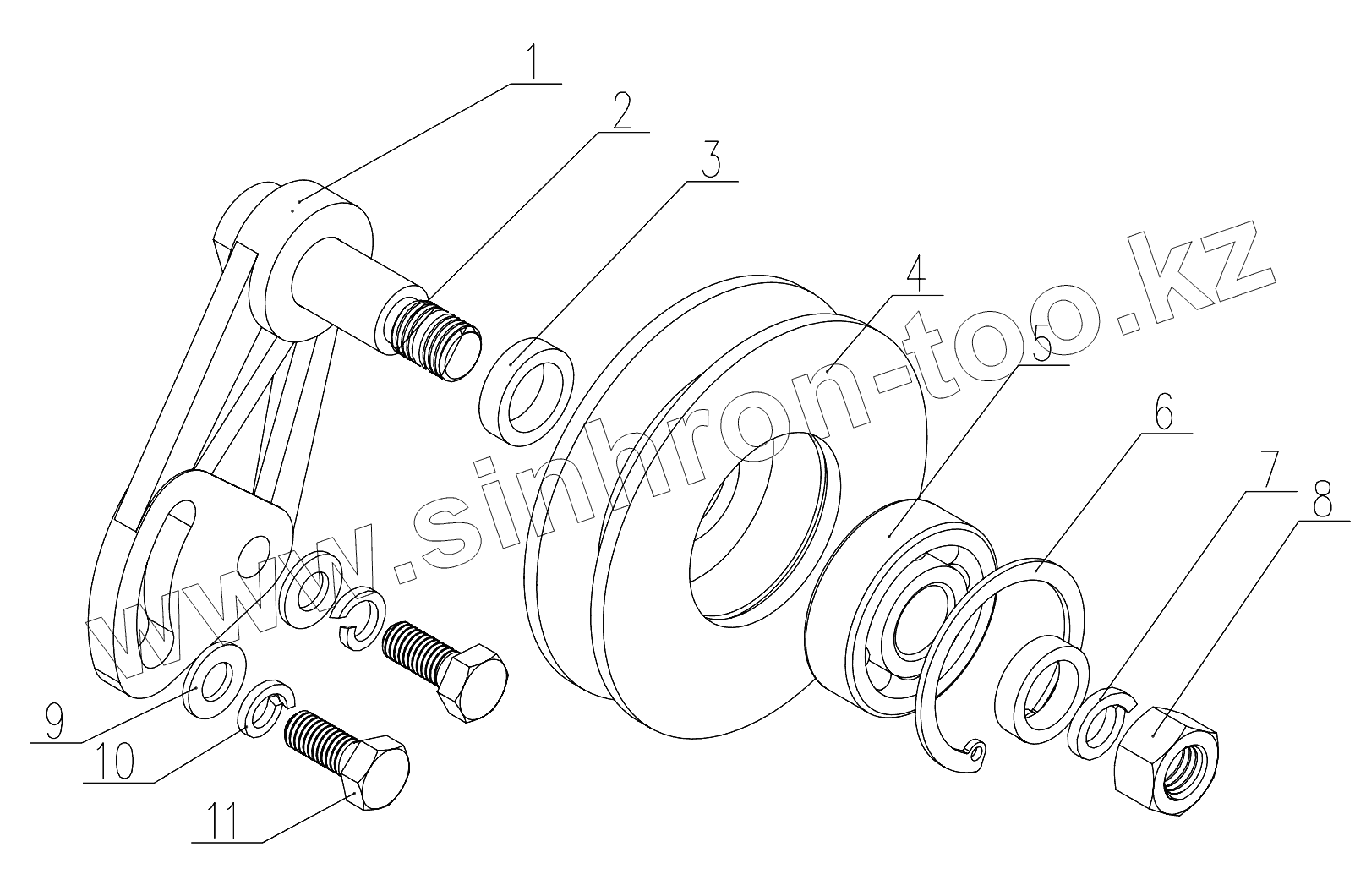 1
2
3
4
5
6
7
8
9
10
11
www.sinhron-too.kz